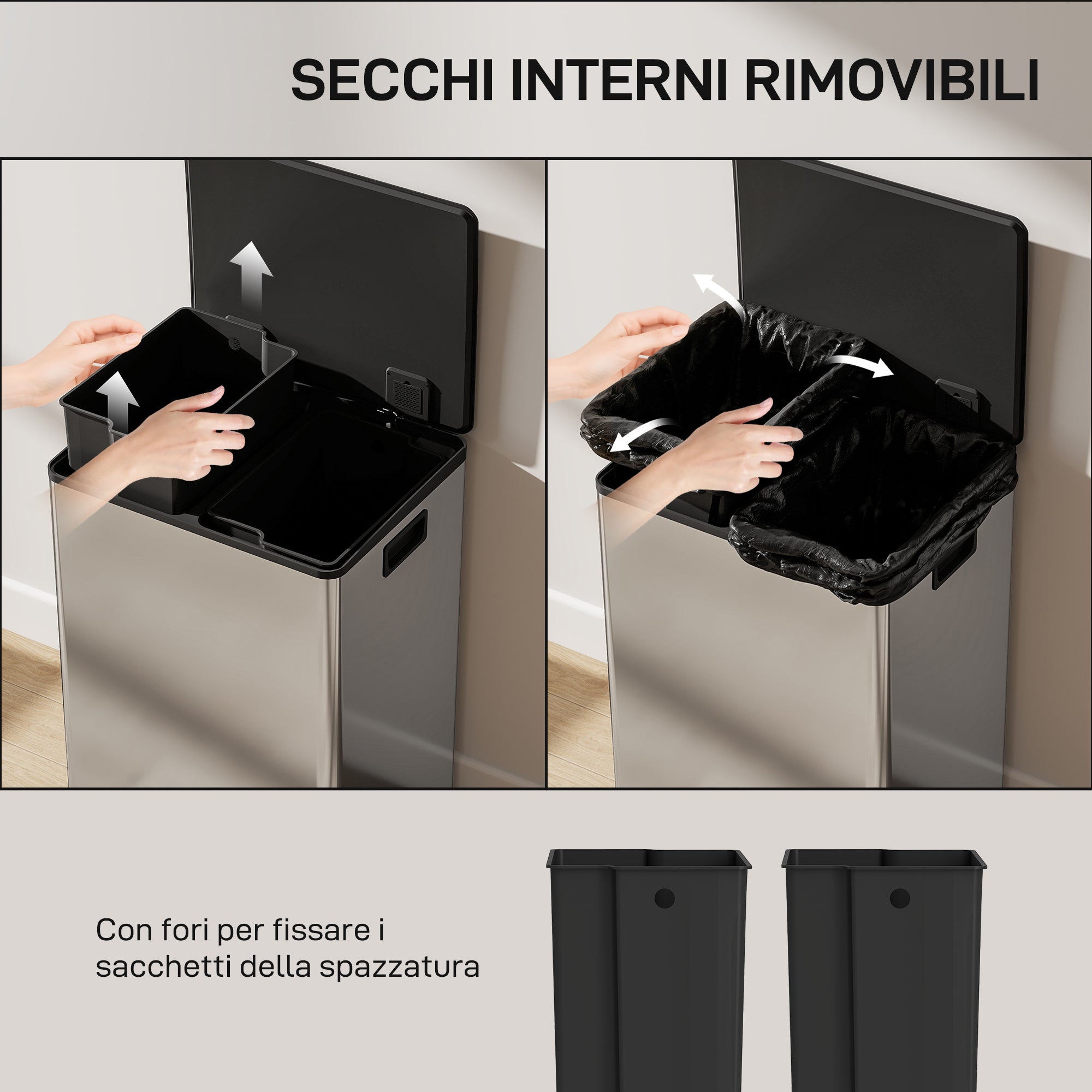 SECCHI INTERNI RIMOVIBILI

Con fori per fissare i sacchetti della spazzatura