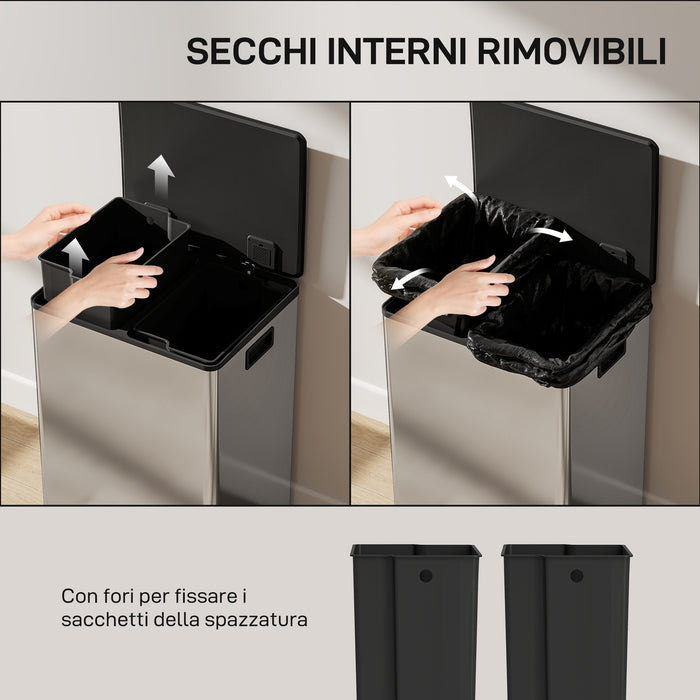 SECCHI INTERNI RIMOVIBILI

Con fori per fissare i sacchetti della spazzatura