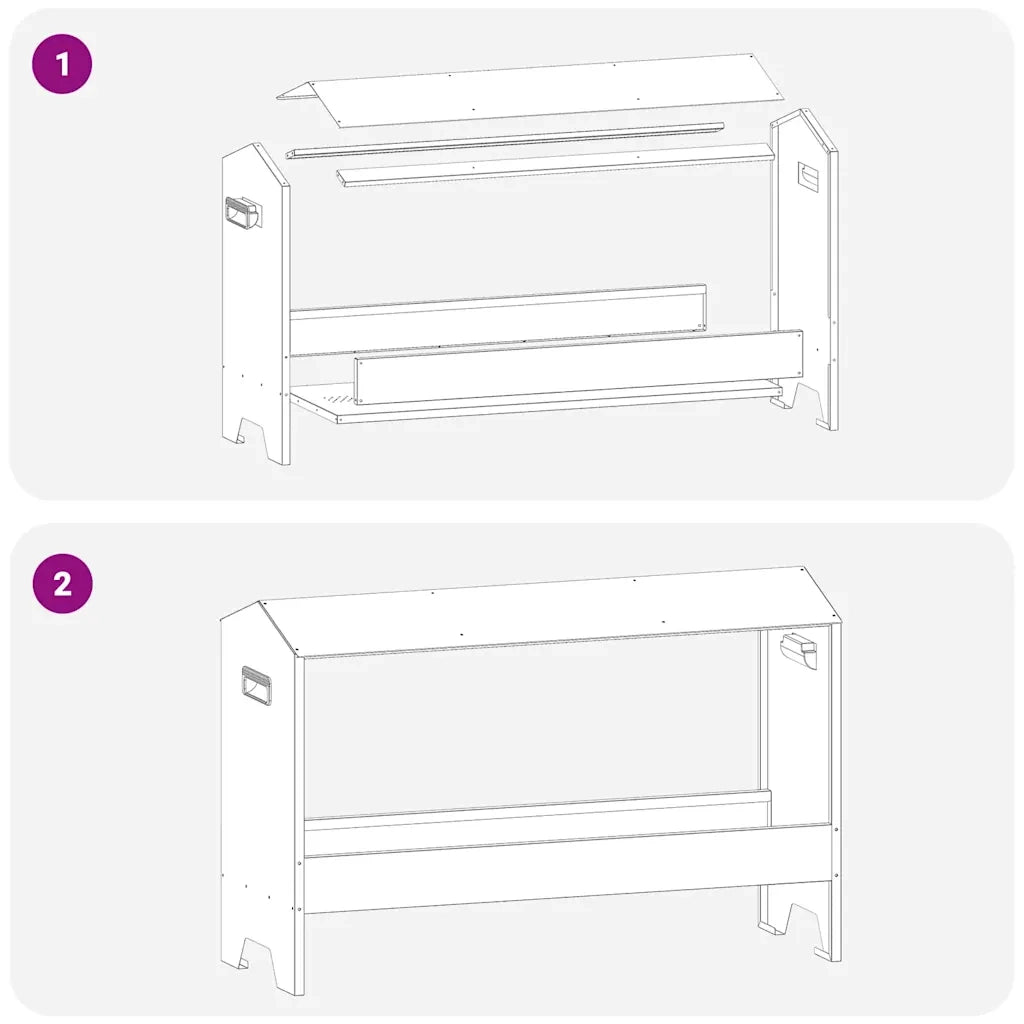 1

2