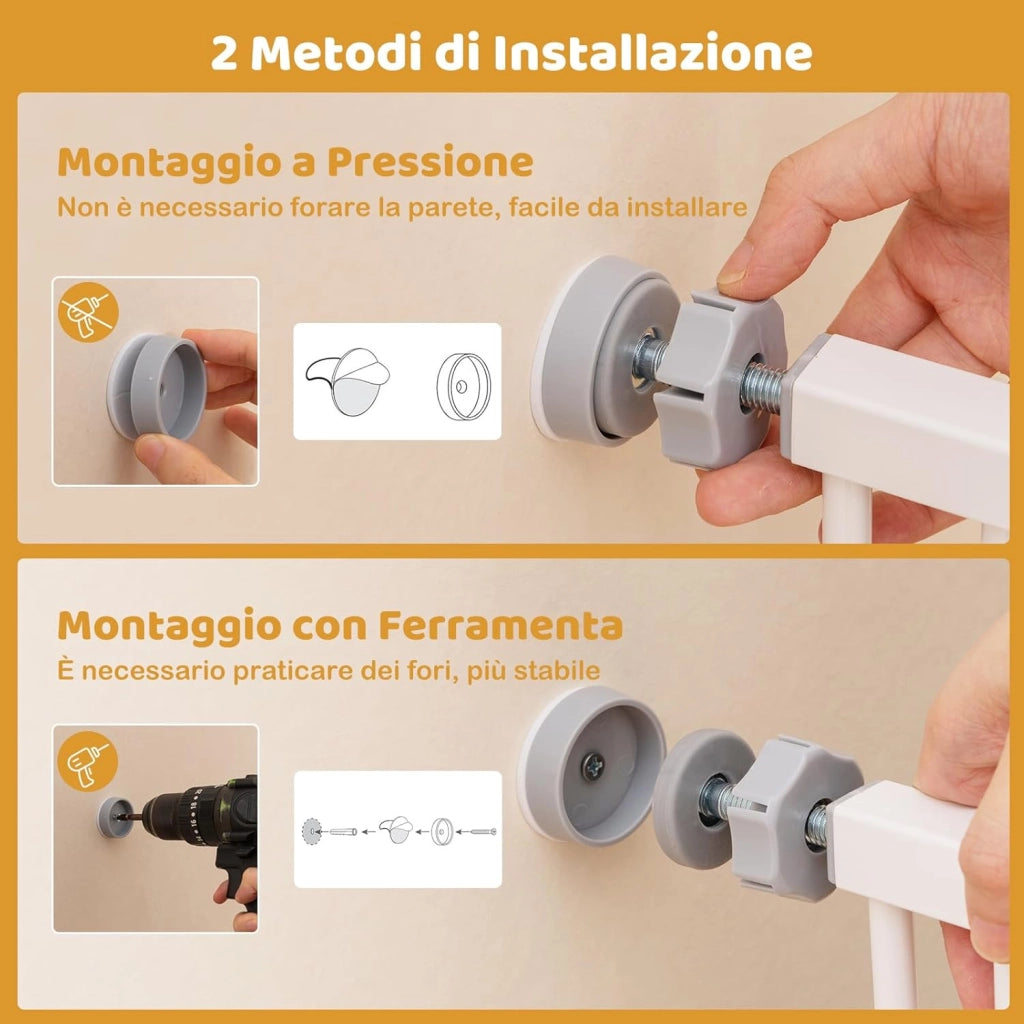 2 Metodi di Installazione

Montaggio a Pressione
Non è necessario forare la parete, facile da installare

Montaggio con Ferramenta
È necessario praticare dei fori, più stabile