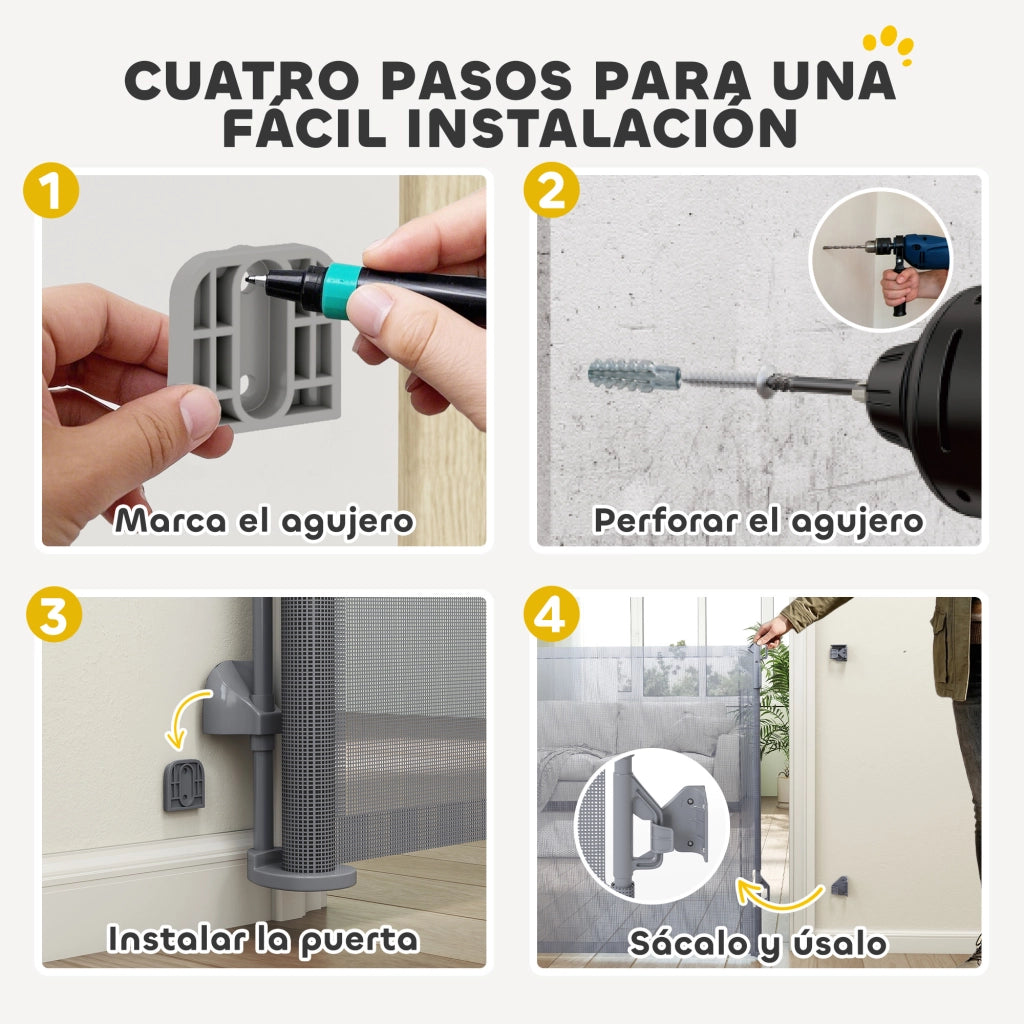 CUATRO PASOS PARA UNA FÁCIL INSTALACIÓN

1

Marca el agujero

2

Perforar el agujero

3

Instalar la puerta

4

Sácalo y úsalo