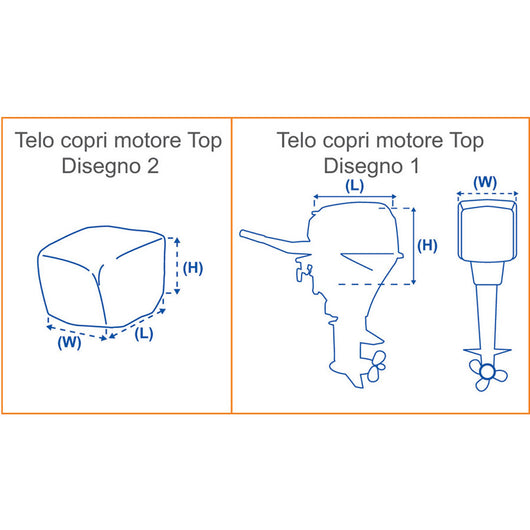 Telo copri motore Top
Disegno 2

(H)

(W)

(L)

Telo copri motore Top
Disegno 1

(L)

(H)

(W)