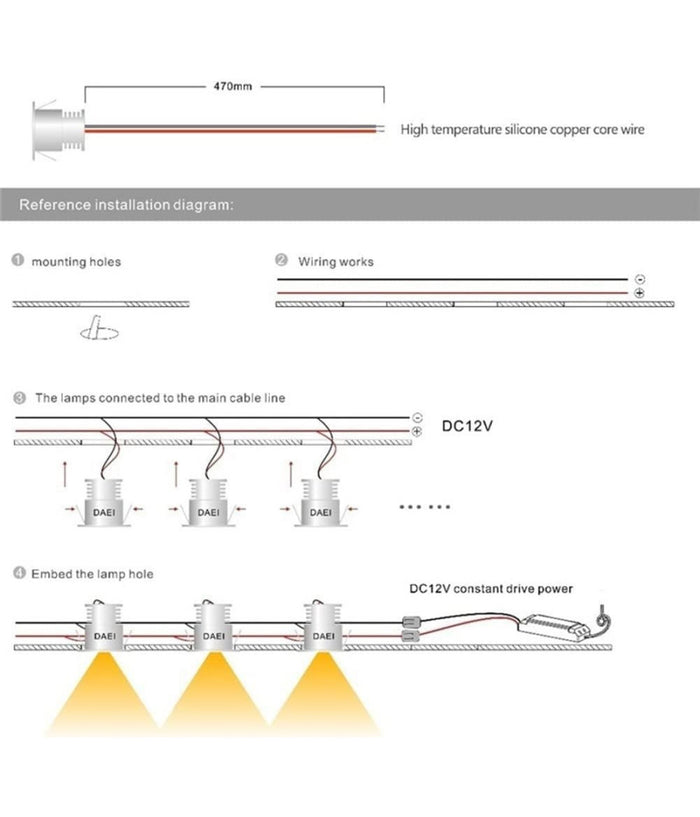 470mm

High temperature silicone copper core wire

Reference installation diagram:

① mounting holes

② Wiring works

⊖
⊕

③ The lamps connected to the main cable line

⊖
⊕

DC12V

DAEI

DAEI

DAEI

......

④ Embed the lamp hole

DC12V constant drive power

DAEI

DAEI

DAEI