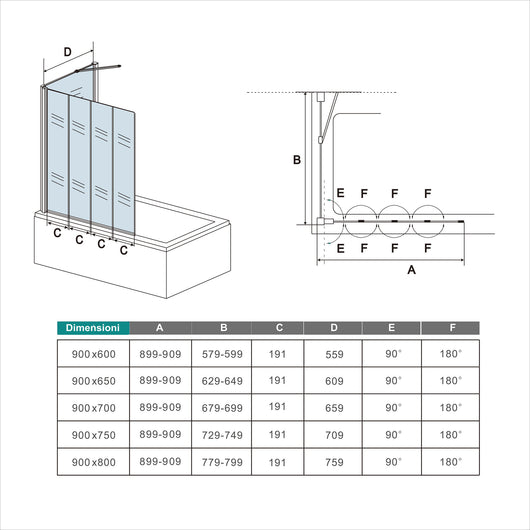 D

C C C C

B

E F F F

E F F F

A

| Dimensioni | A | B | C | D | E | F |
|---|---|---|---|---|---|---|
| 900x600 | 899-909 | 579-599 | 191 | 559 | 90° | 180° |
| 900x650 | 899-909 | 629-649 | 191 | 609 | 90° | 180° |
| 900x700 | 899-909 | 679-699 | 191 | 659 | 90° | 180° |
| 900x750 | 899-909 | 729-749 | 191 | 709 | 90° | 180° |
| 900x800 | 899-909 | 779-799 | 191 | 759 | 90° | 180° |