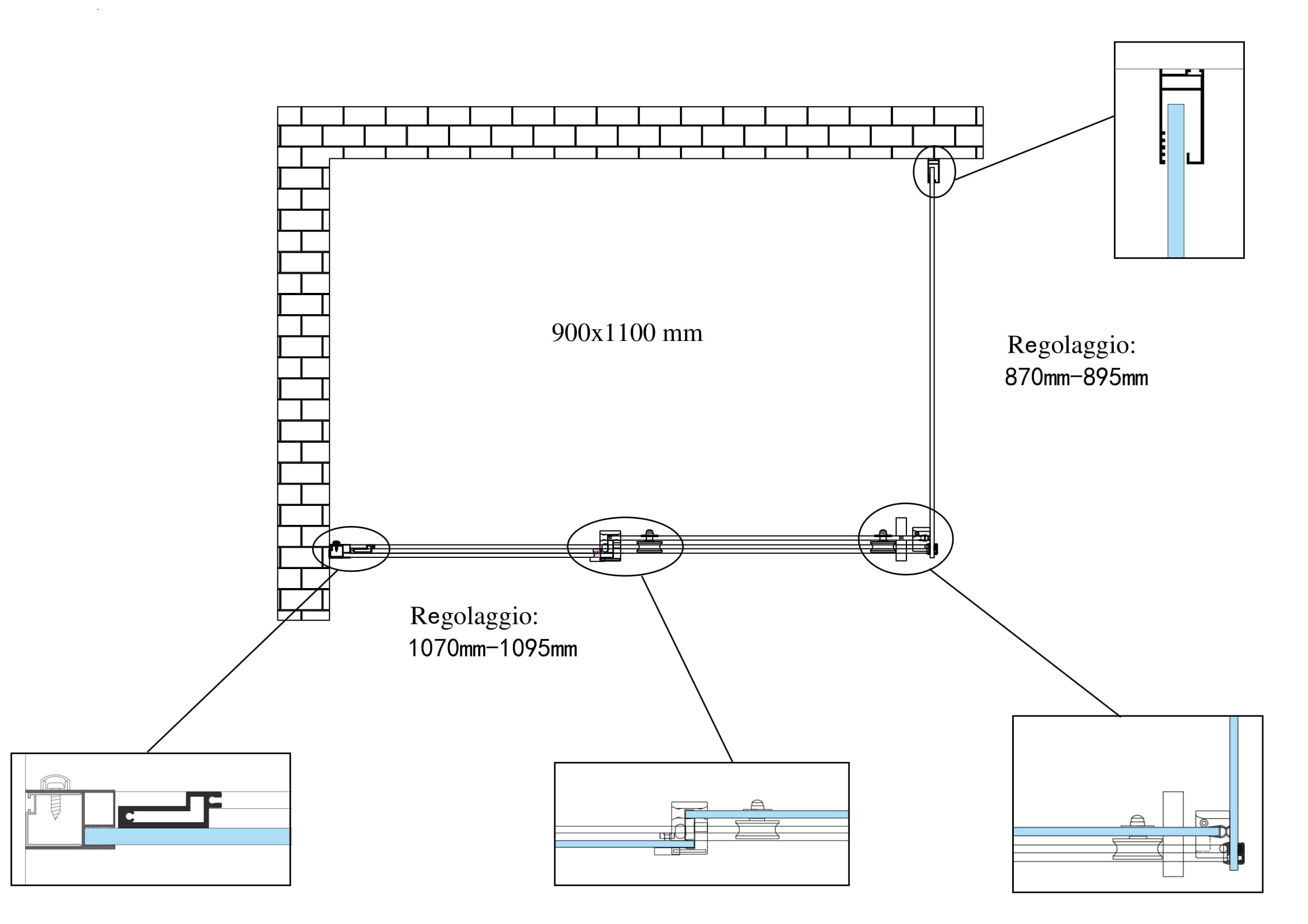 900x1100 mm

Regolaggio:
870mm-895mm

Regolaggio:
1070mm-1095mm