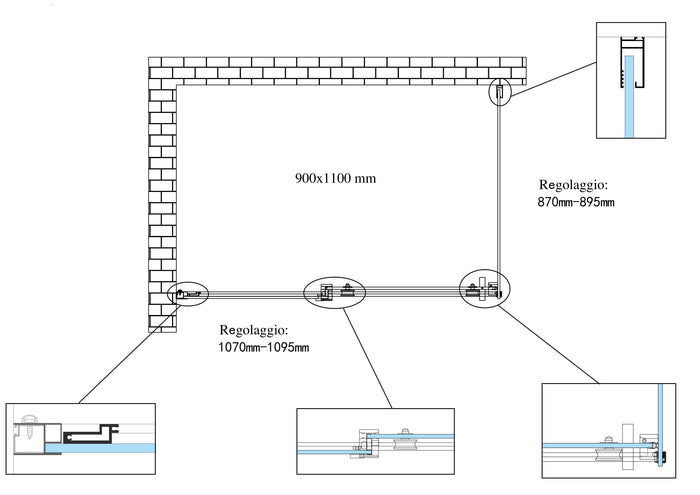 900x1100 mm

Regolaggio:
870mm-895mm

Regolaggio:
1070mm-1095mm