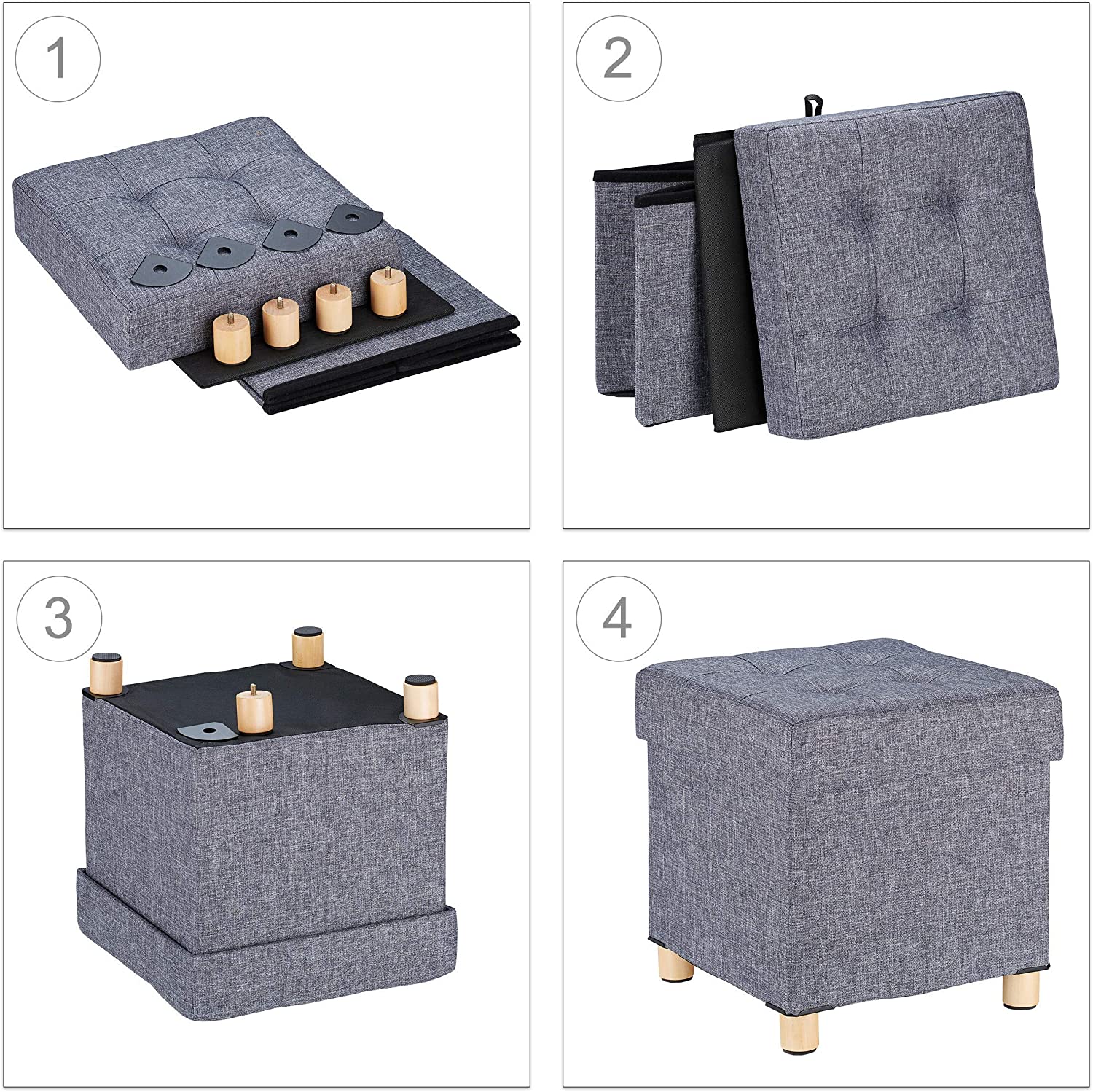 1

2

3

4