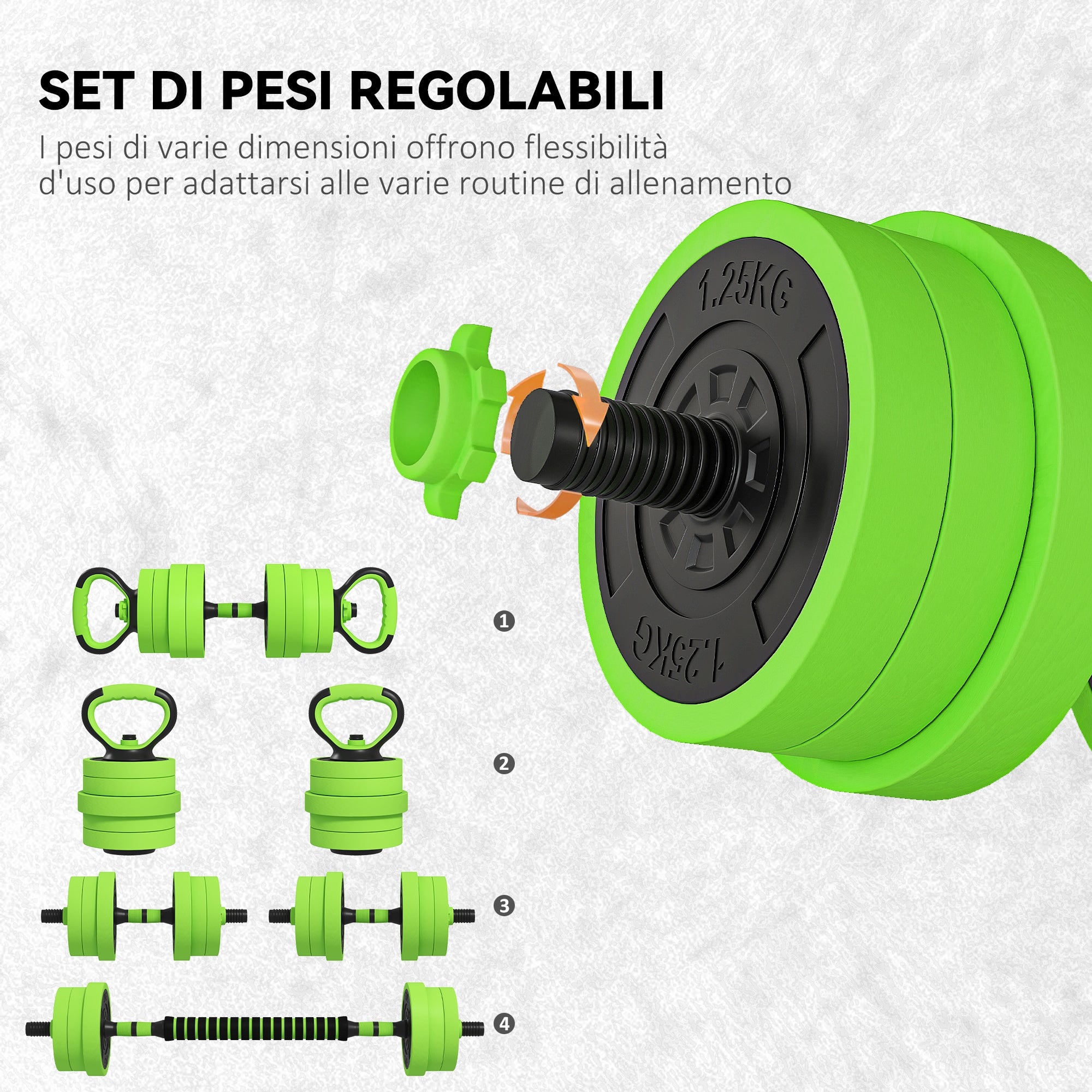 SET DI PESI REGOLABILI

I pesi di varie dimensioni offrono flessibilità d'uso per adattarsi alle varie routine di allenamento

1.25KG

1.25KG

1

2

3

4