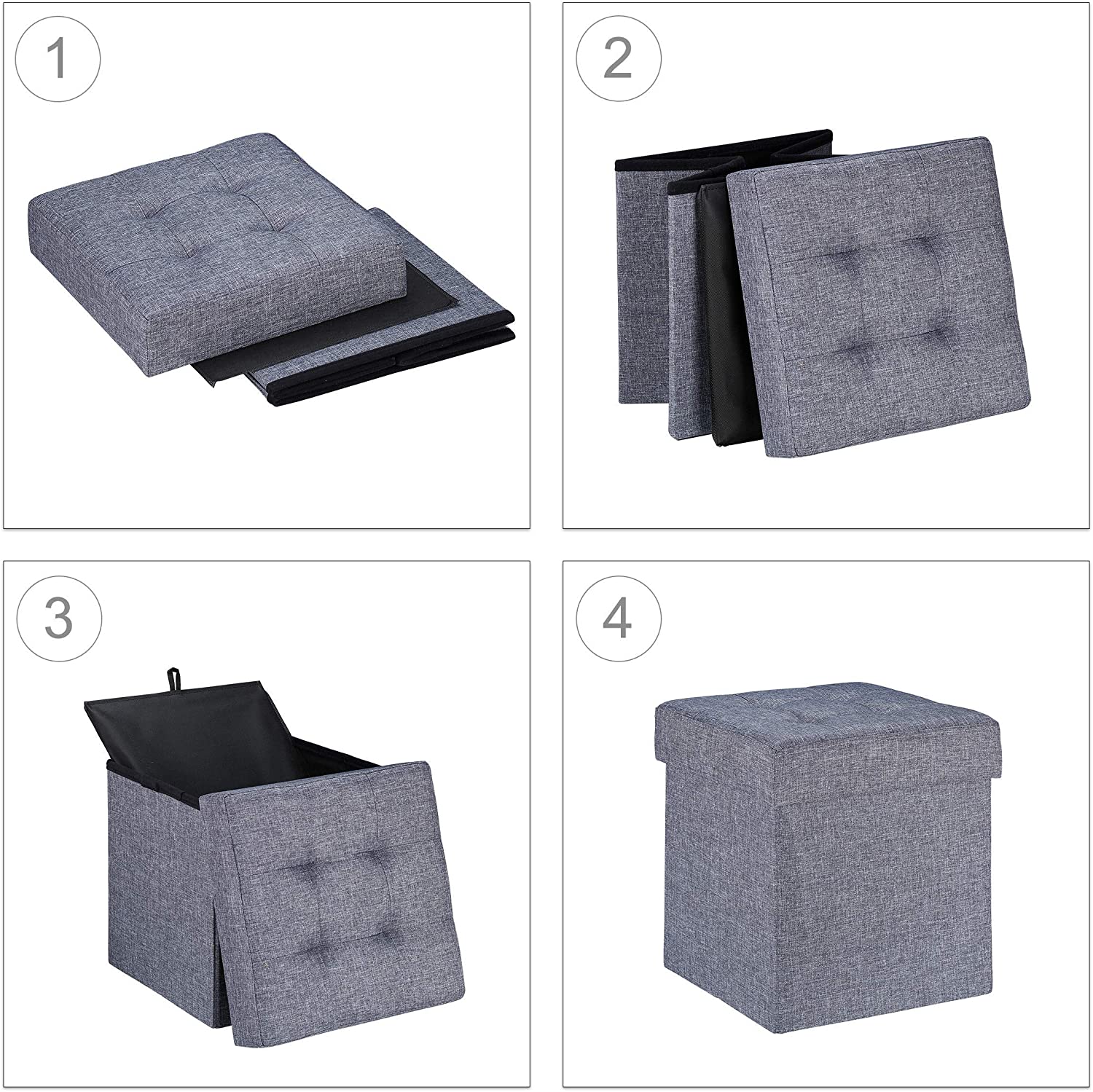 1

2

3

4