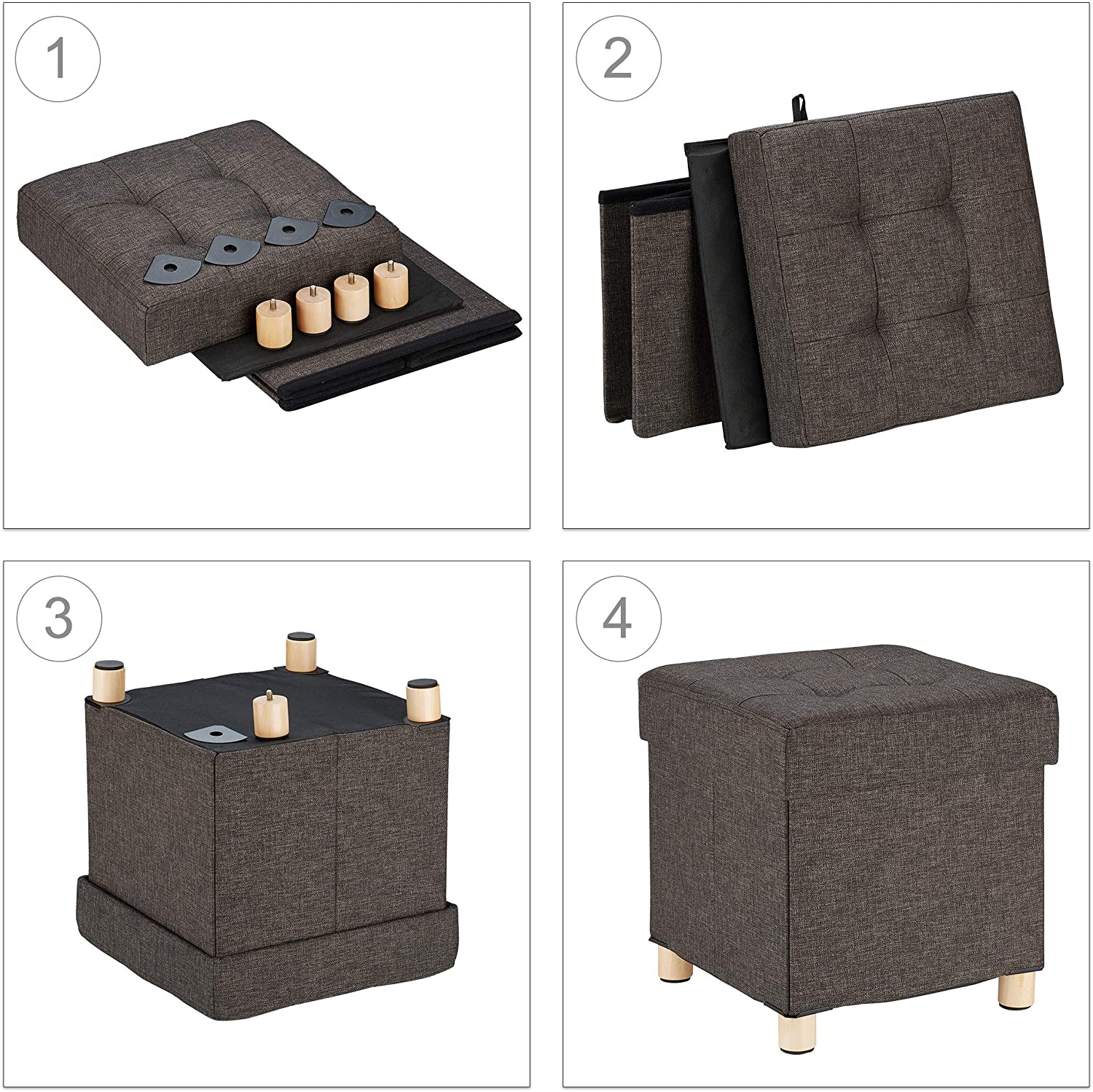 1

2

3

4