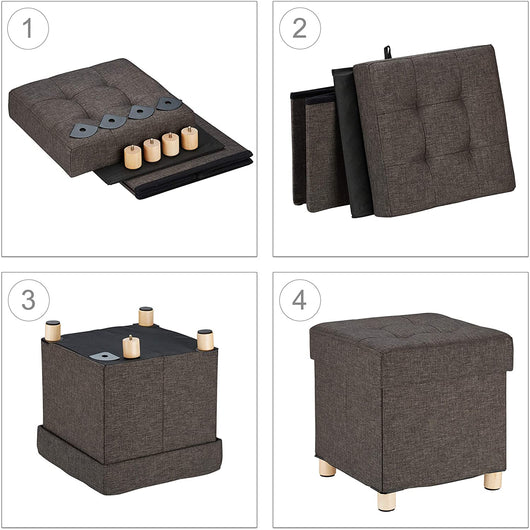 1

2

3

4