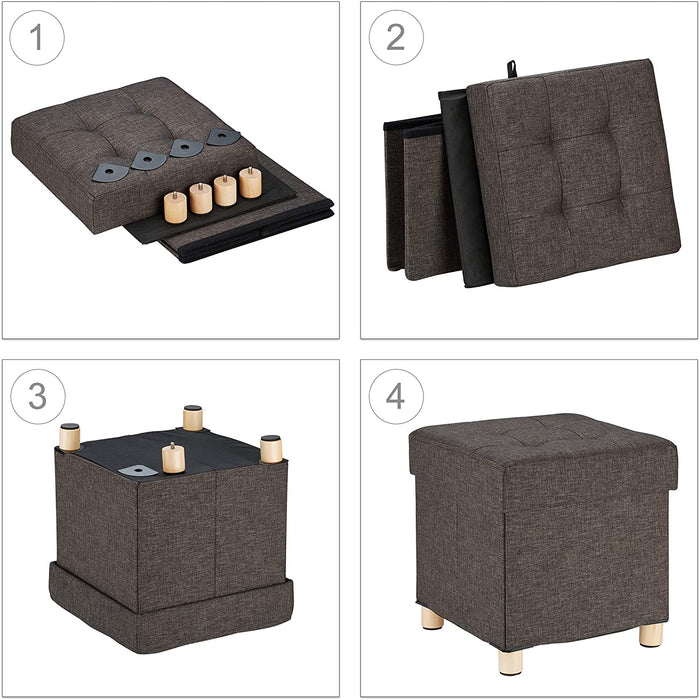 1

2

3

4