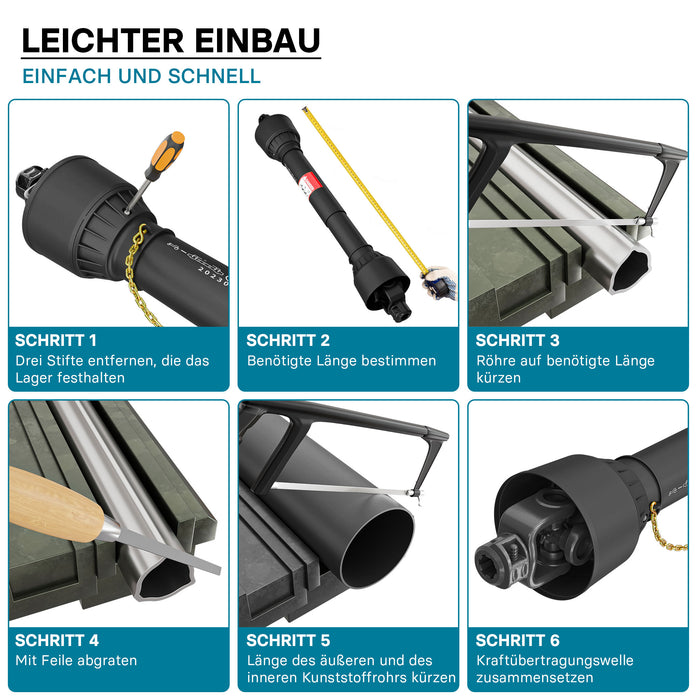 LEICHTER EINBAU
EINFACH UND SCHNELL

20230

SCHRITT 1
Drei Stifte entfernen, die das Lager festhalten

SCHRITT 2
Benötigte Länge bestimmen

SCHRITT 3
Röhre auf benötigte Länge kürzen

SCHRITT 4
Mit Feile abgraten

SCHRITT 5
Länge des äußeren und des inneren Kunststoffrohrs kürzen

SCHRITT 6
Kraftübertragungswelle zusammensetzen