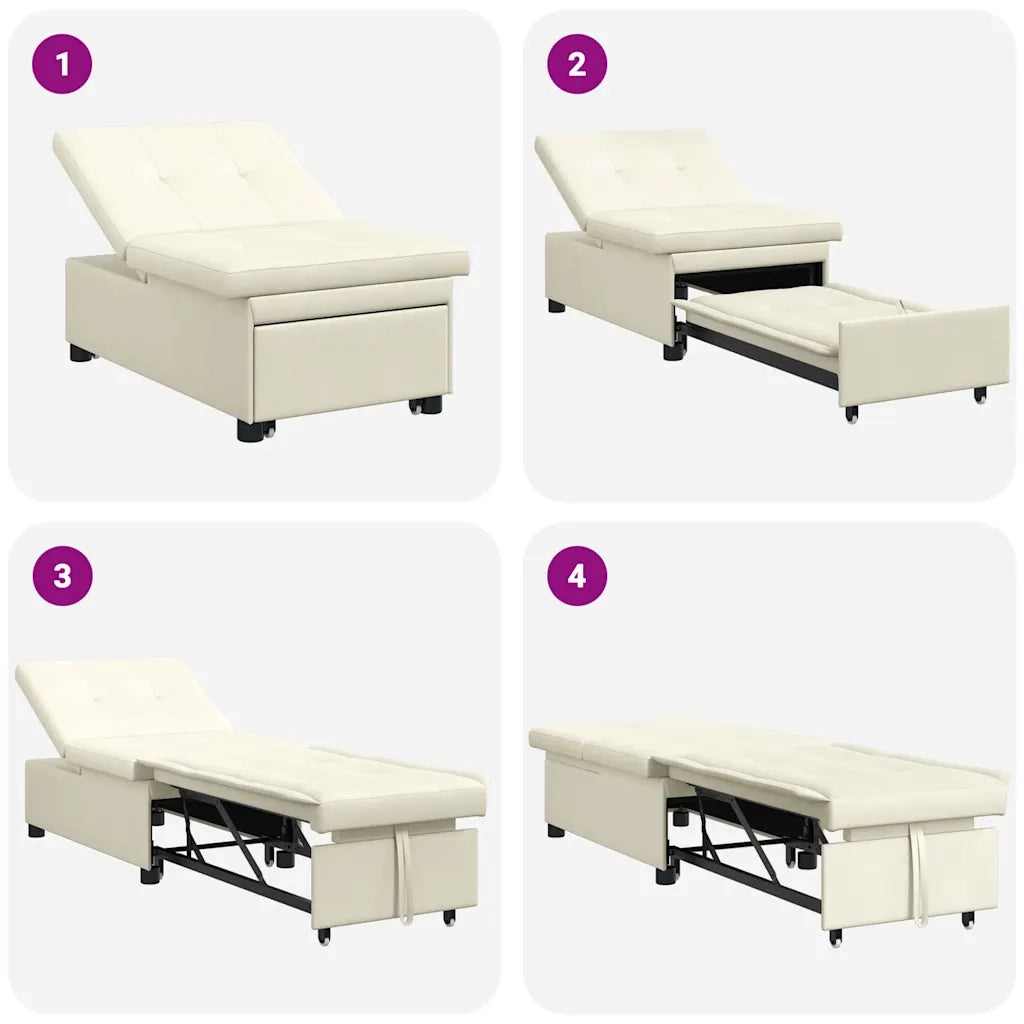 1

2

3

4