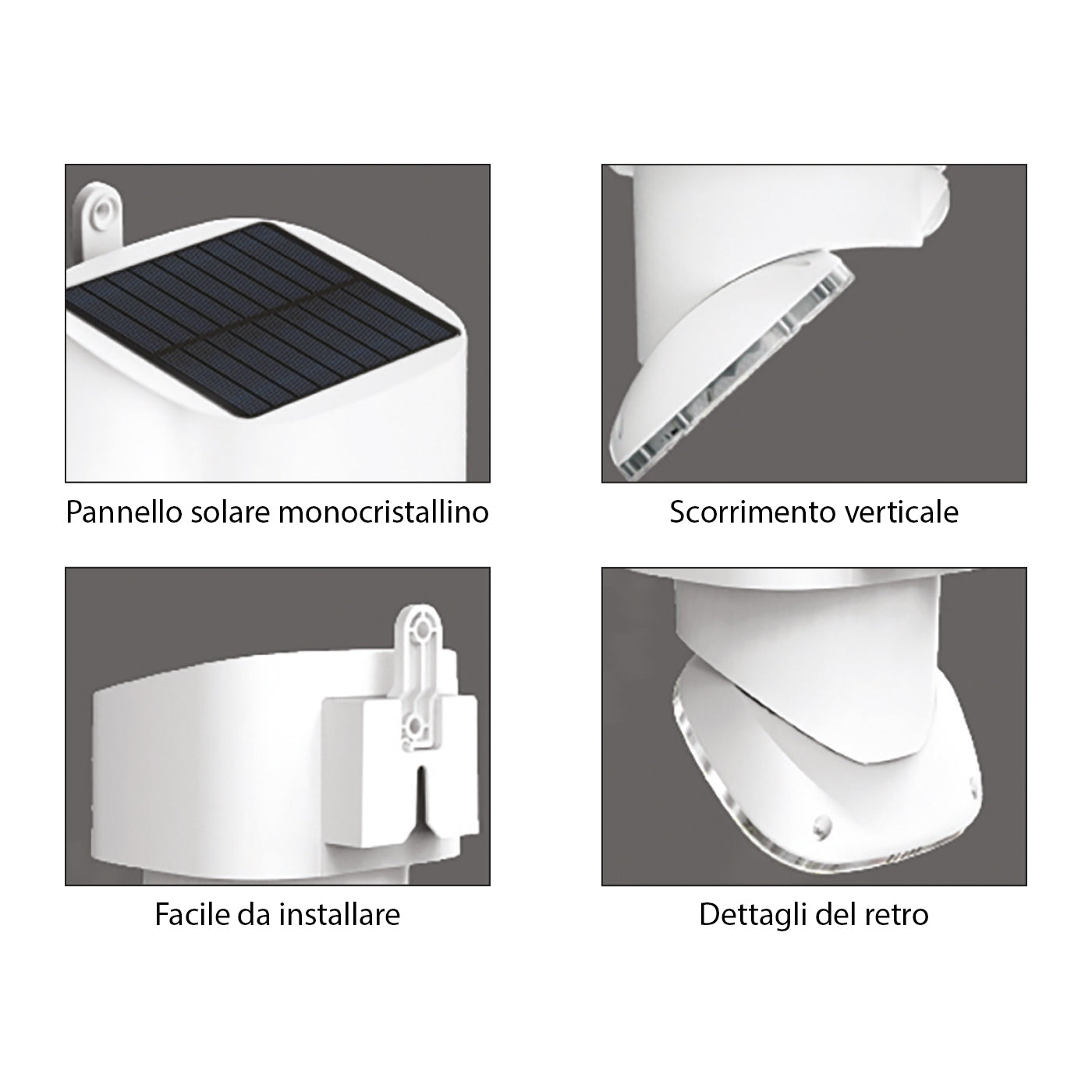 Pannello solare monocristallino

Scorrimento verticale

Facile da installare

Dettagli del retro