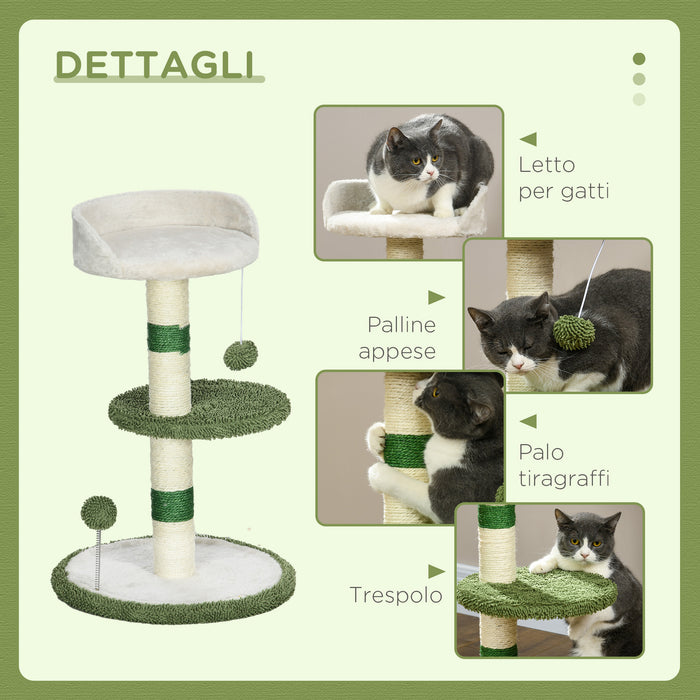 DETTAGLI

Letto per gatti

Palline appese

Palo tiragraffi

Trespolo