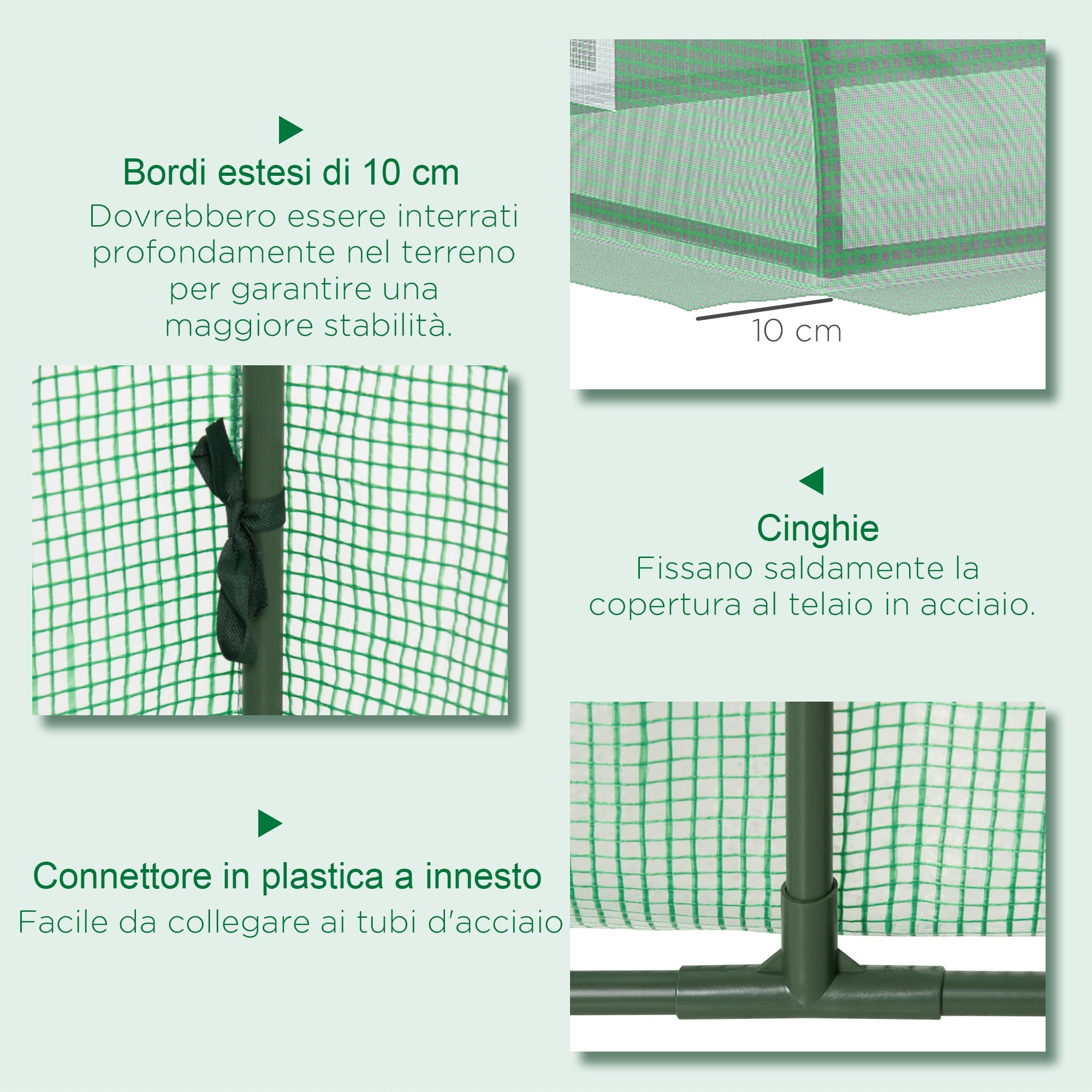 Bordi estesi di 10 cm
Dovrebbero essere interrati profondamente nel terreno per garantire una maggiore stabilità.

10 cm

Cinghie
Fissano saldamente la copertura al telaio in acciaio.

Connettore in plastica a innesto
Facile da collegare ai tubi d'acciaio