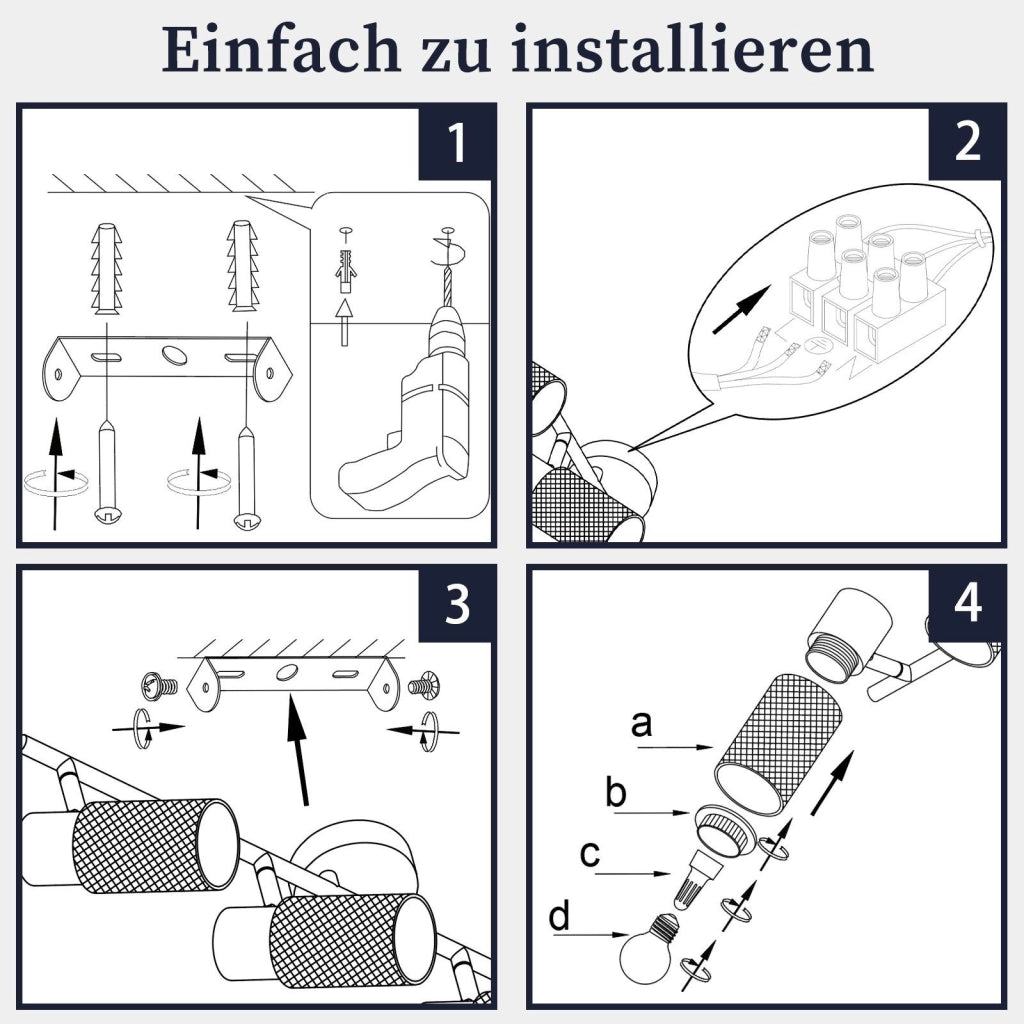 Einfach zu installieren

1

2

3

4

a

b

c

d