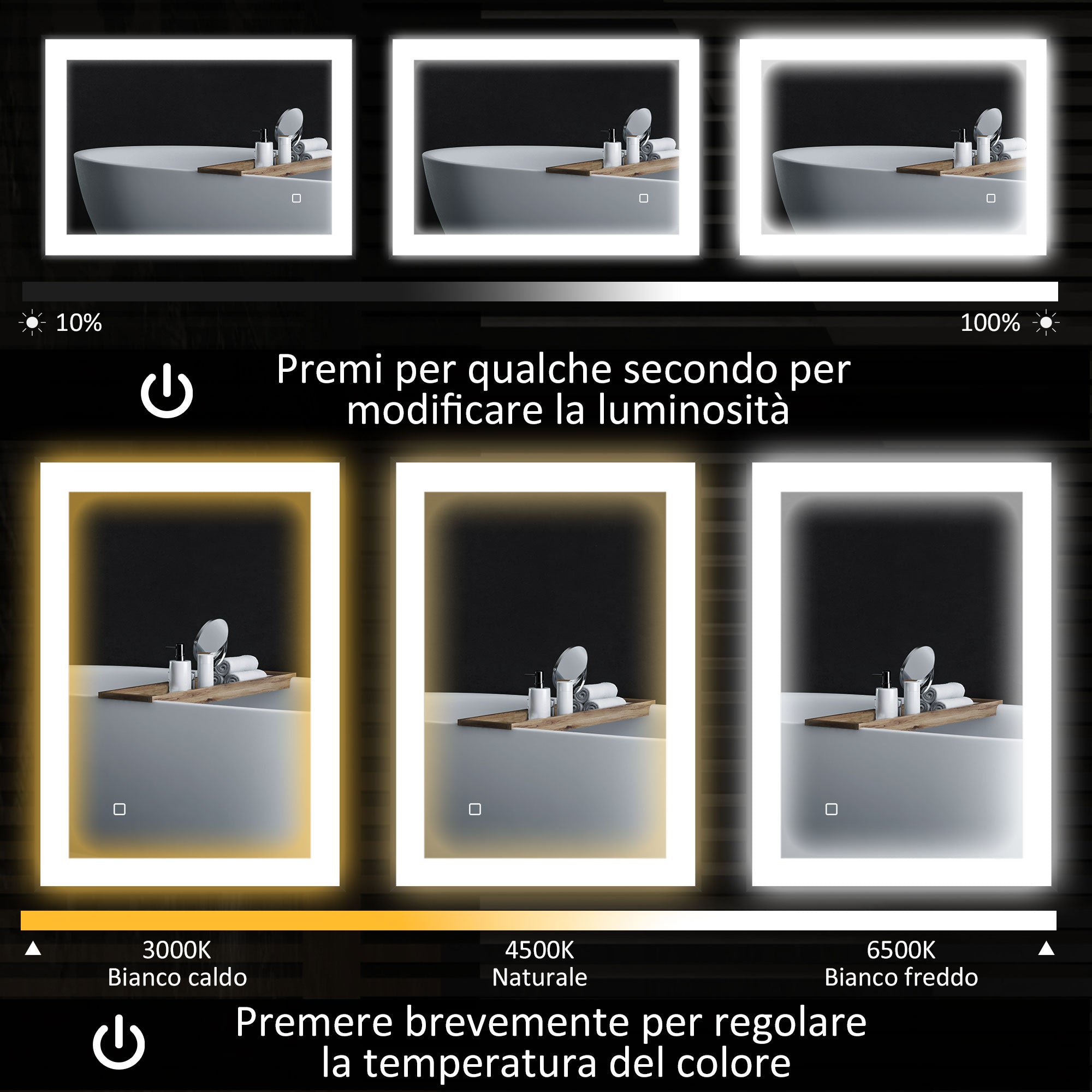 10%

100%

Premi per qualche secondo per modificare la luminosità

3000K
Bianco caldo

4500K
Naturale

6500K
Bianco freddo

Premere brevemente per regolare la temperatura del colore