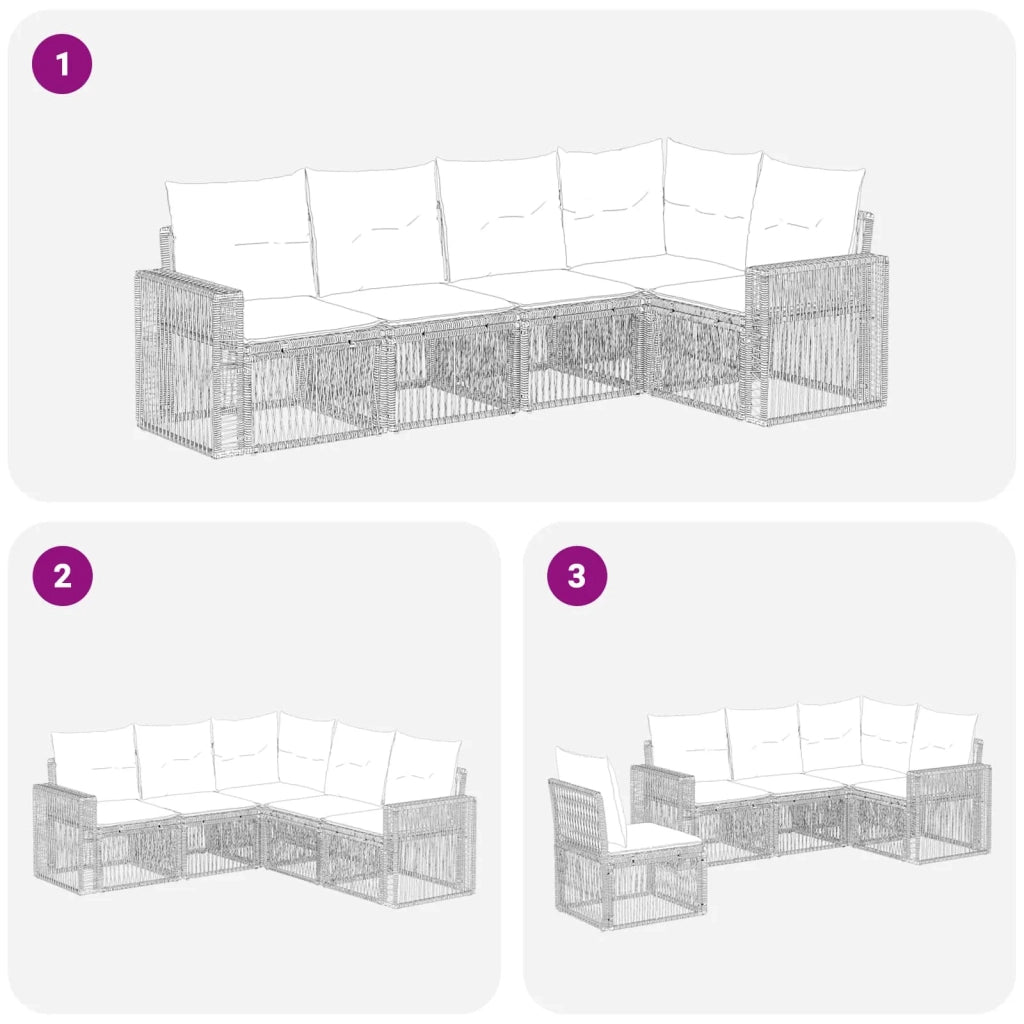 1

2

3