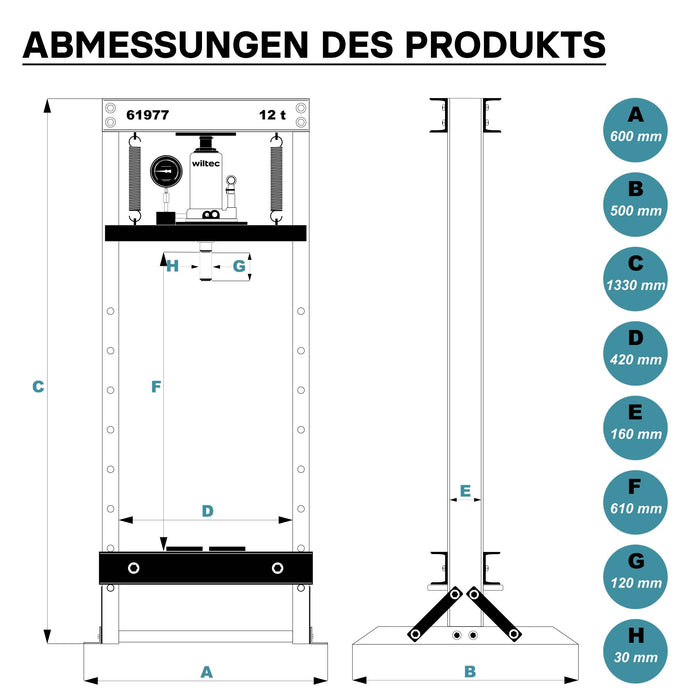 ABMESSUNGEN DES PRODUKTS

61977 12 t

wiltec

H G

C

F

D

A

E

B

A
600 mm

B
500 mm

C
1330 mm

D
420 mm

E
160 mm

F
610 mm

G
120 mm

H
30 mm