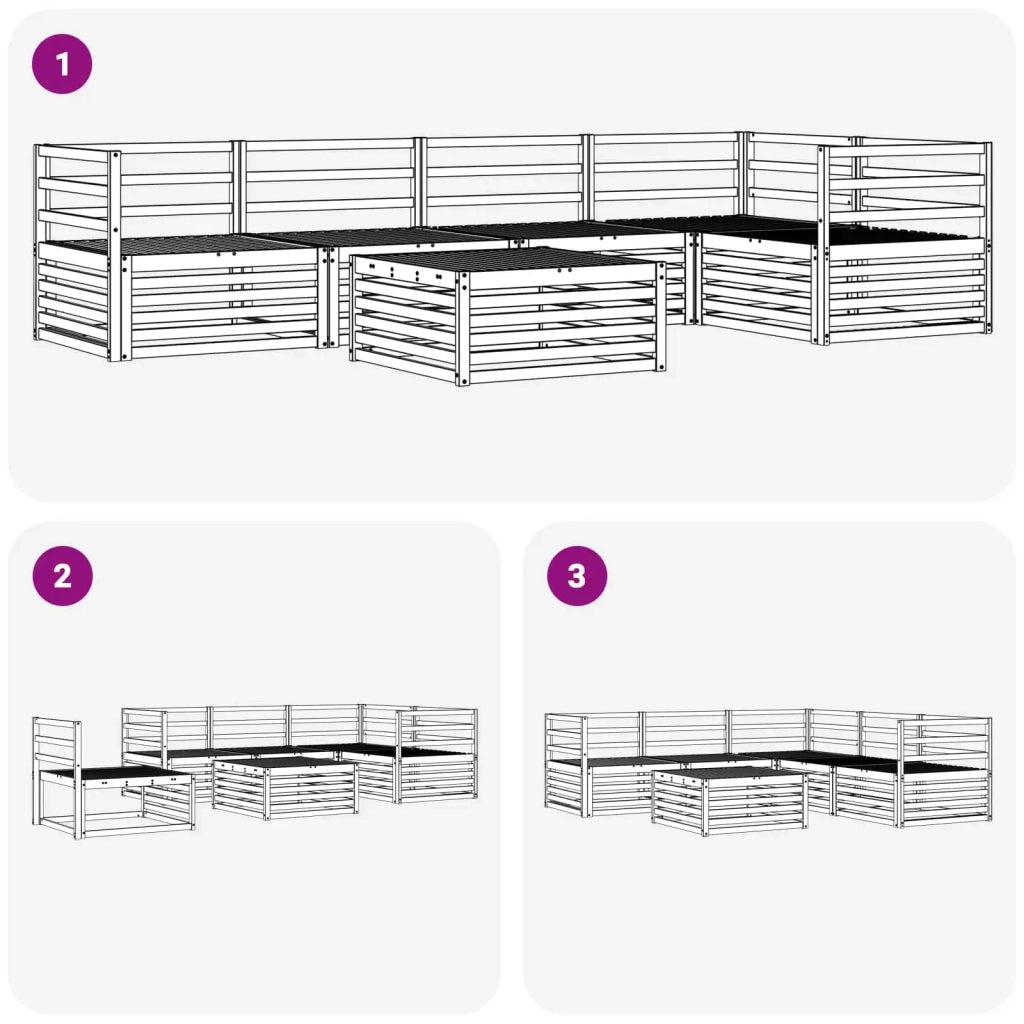 1

2

3