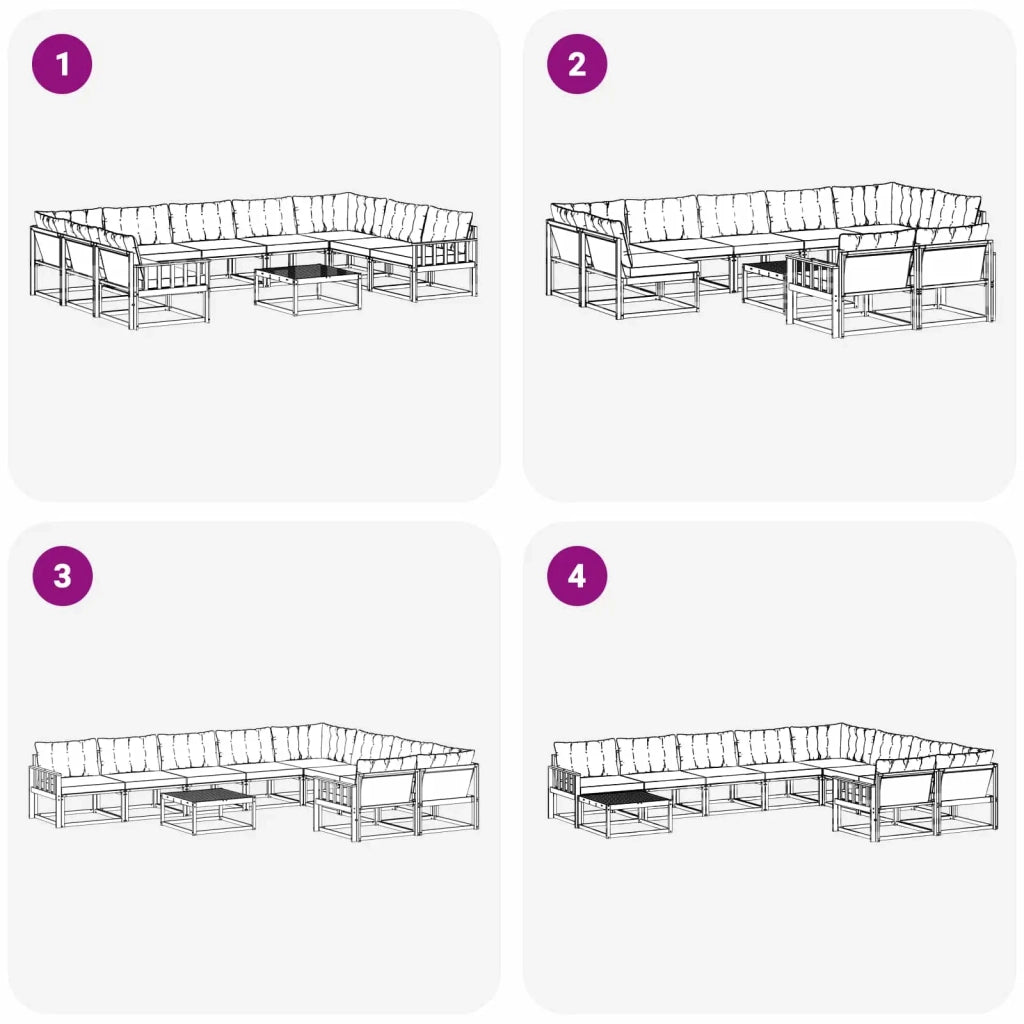 1

2

3

4