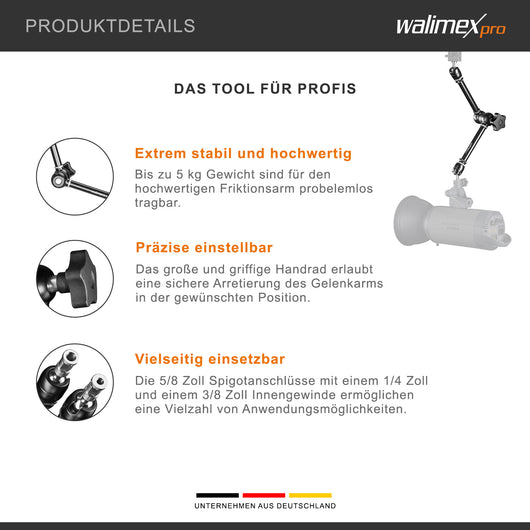 PRODUKTDETAILS

walimex pro

DAS TOOL FÜR PROFIS

Extrem stabil und hochwertig

Bis zu 5 kg Gewicht sind für den hochwertigen Friktionsarm probelemlos tragbar.

Präzise einstellbar

Das große und griffige Handrad erlaubt eine sichere Arretierung des Gelenkarms in der gewünschten Position.

Vielseitig einsetzbar

Die 5/8 Zoll Spigotanschlüsse mit einem 1/4 Zoll und einem 3/8 Zoll Innengewinde ermöglichen eine Vielzahl von Anwendungsmöglichkeiten.

UNTERNEHMEN AUS DEUTSCHLAND