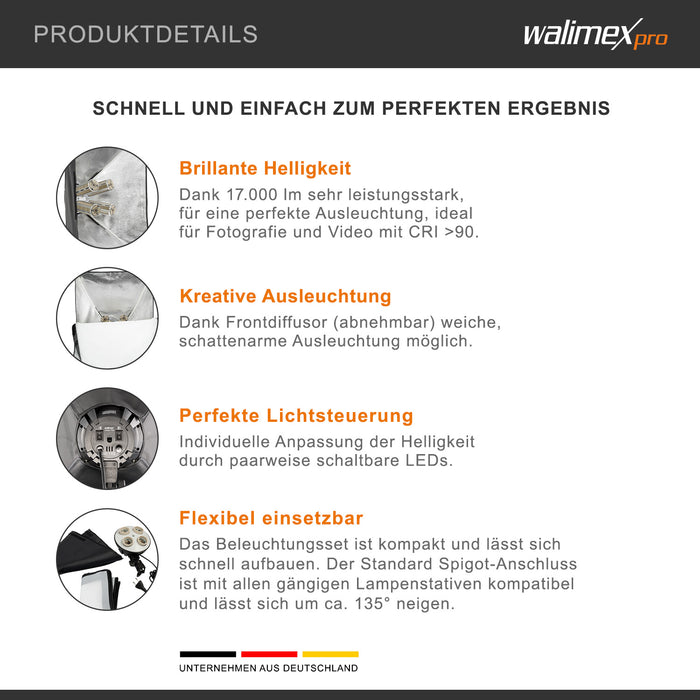 PRODUKTDETAILS

walimex pro

SCHNELL UND EINFACH ZUM PERFEKTEN ERGEBNIS

Brillante Helligkeit
Dank 17.000 lm sehr leistungsstark, für eine perfekte Ausleuchtung, ideal für Fotografie und Video mit CRI >90.

Kreative Ausleuchtung
Dank Frontdiffusor (abnehmbar) weiche, schattenarme Ausleuchtung möglich.

Perfekte Lichtsteuerung
Individuelle Anpassung der Helligkeit durch paarweise schaltbare LEDs.

Flexibel einsetzbar
Das Beleuchtungsset ist kompakt und lässt sich schnell aufbauen. Der Standard Spigot-Anschluss ist mit allen gängigen Lampenstativen kompatibel und lässt sich um ca. 135° neigen.

UNTERNEHMEN AUS DEUTSCHLAND