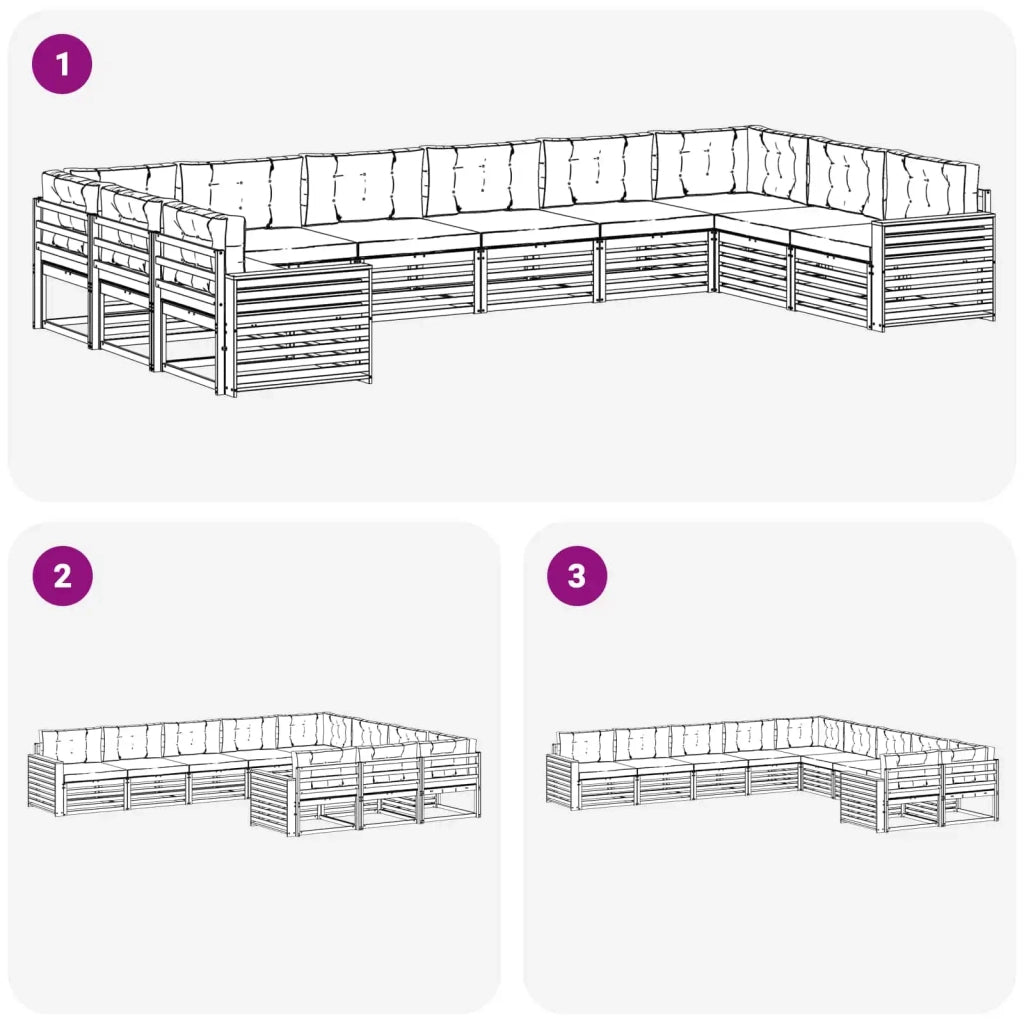 1

2

3