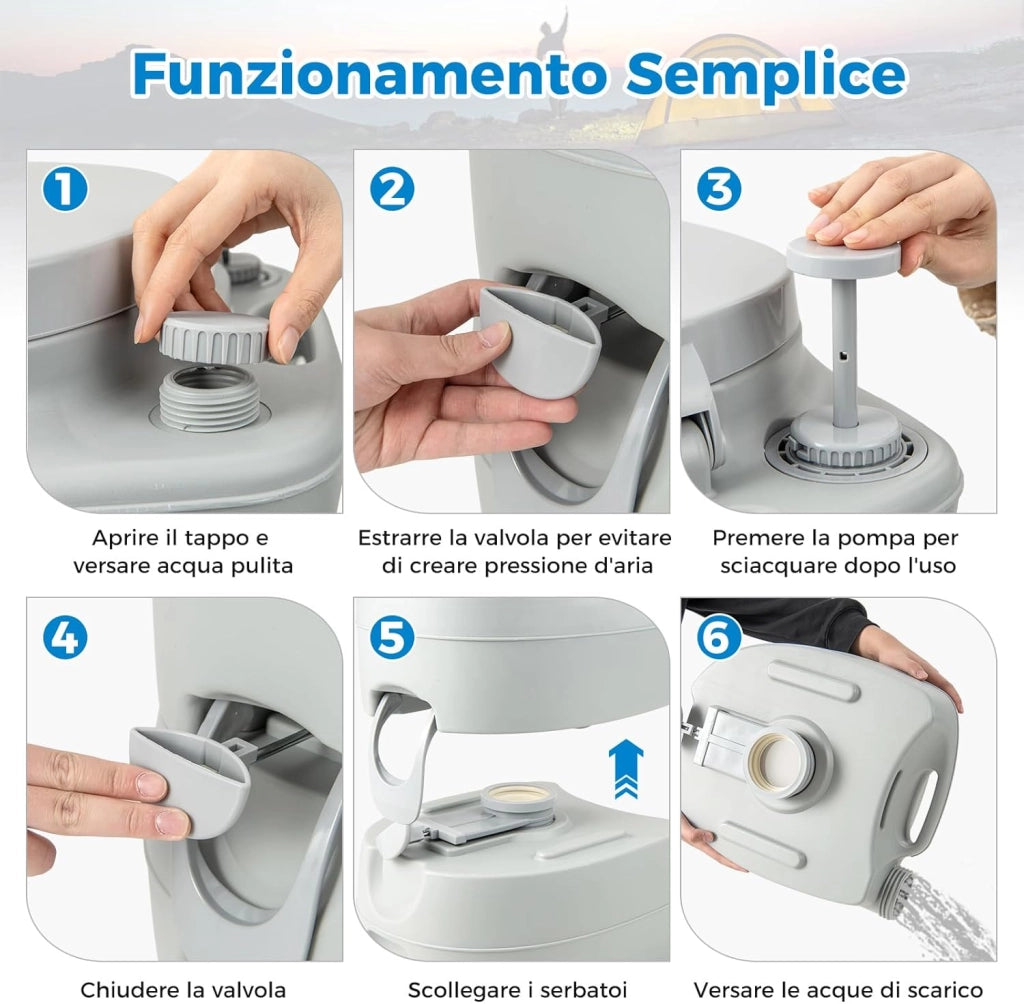 Funzionamento Semplice

1

Aprire il tappo e versare acqua pulita

2

Estrarre la valvola per evitare di creare pressione d'aria

3

Premere la pompa per sciacquare dopo l'uso

4

Chiudere la valvola

5

Scollegare i serbatoi

6

Versare le acque di scarico