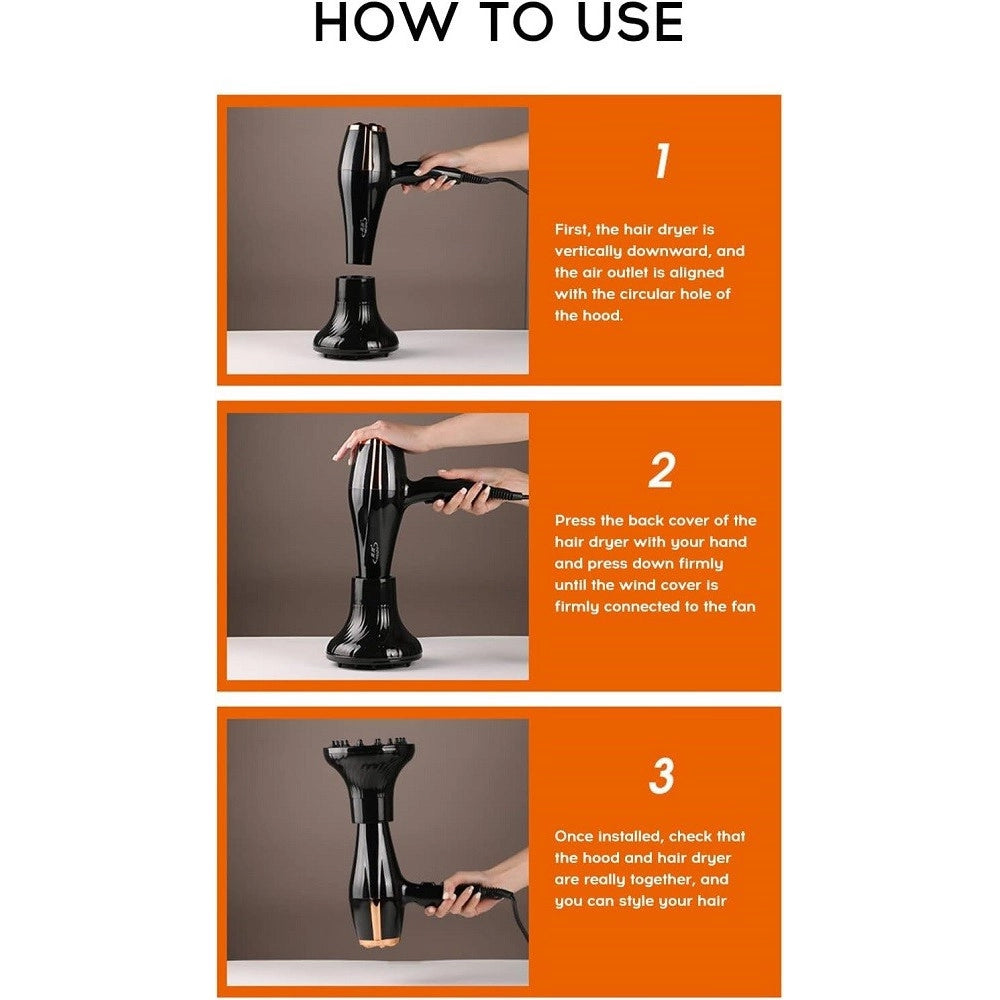 HOW TO USE

1

First, the hair dryer is vertically downward, and the air outlet is aligned with the circular hole of the hood.

2

Press the back cover of the hair dryer with your hand and press down firmly until the wind cover is firmly connected to the fan

3

Once installed, check that the hood and hair dryer are really together, and you can style your hair