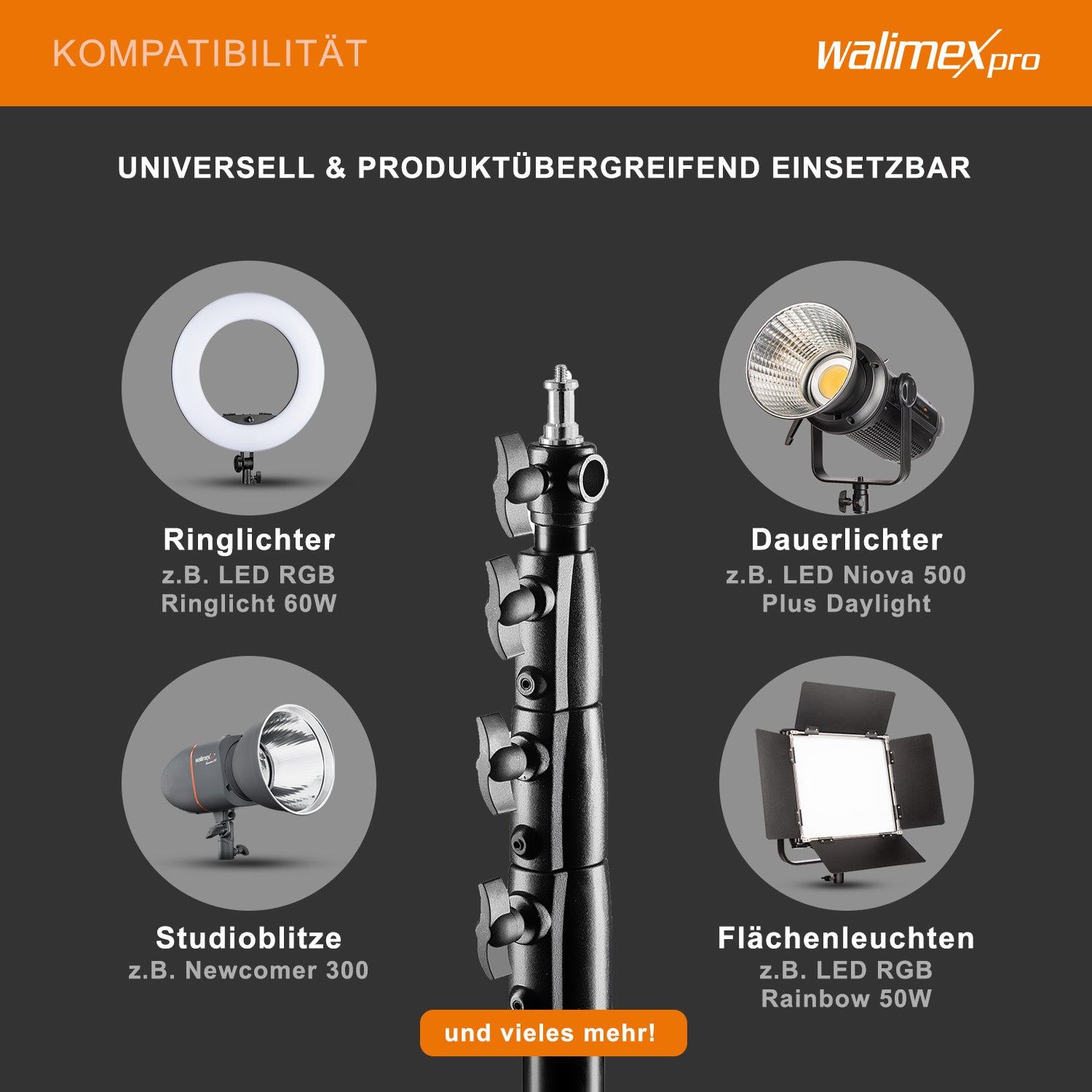 KOMPATIBILITÄT

walimex pro

UNIVERSELL & PRODUKTÜBERGREIFEND EINSETZBAR

Ringlichter
z.B. LED RGB Ringlicht 60W

Dauerlichter
z.B. LED Niova 500 Plus Daylight

Studioblitze
z.B. Newcomer 300

Flächenleuchten
z.B. LED RGB Rainbow 50W

und vieles mehr!