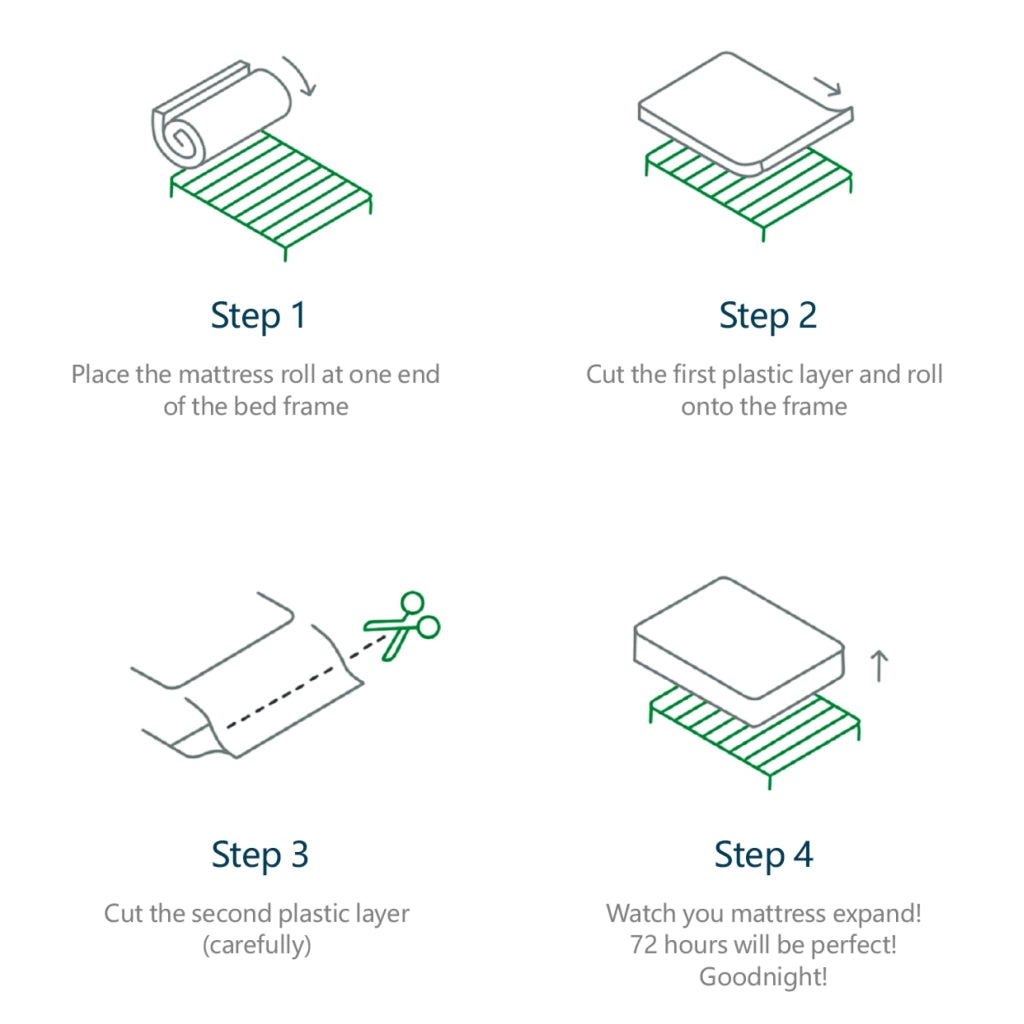 Step 1

Place the mattress roll at one end of the bed frame

Step 2

Cut the first plastic layer and roll onto the frame

Step 3

Cut the second plastic layer (carefully)

Step 4

Watch you mattress expand!
72 hours will be perfect!
Goodnight!