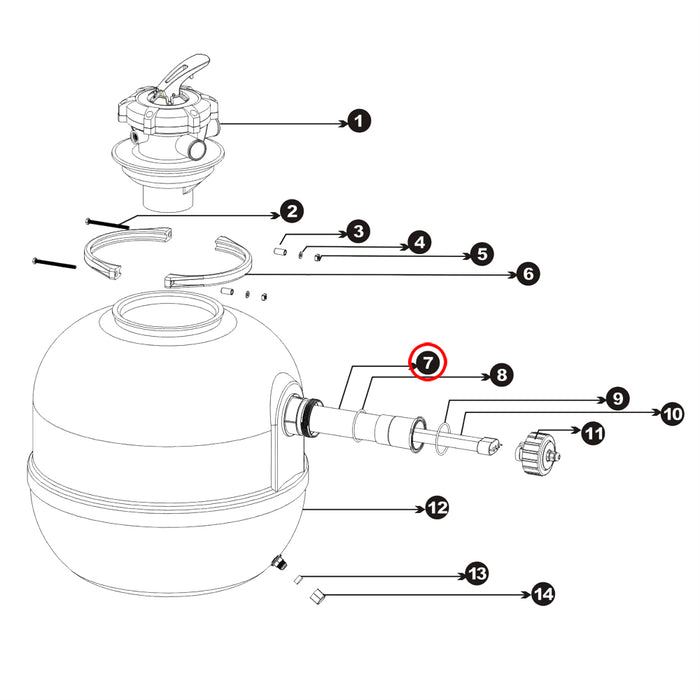 1
2
3
4
5
6
7
8
9
10
11
12
13
14