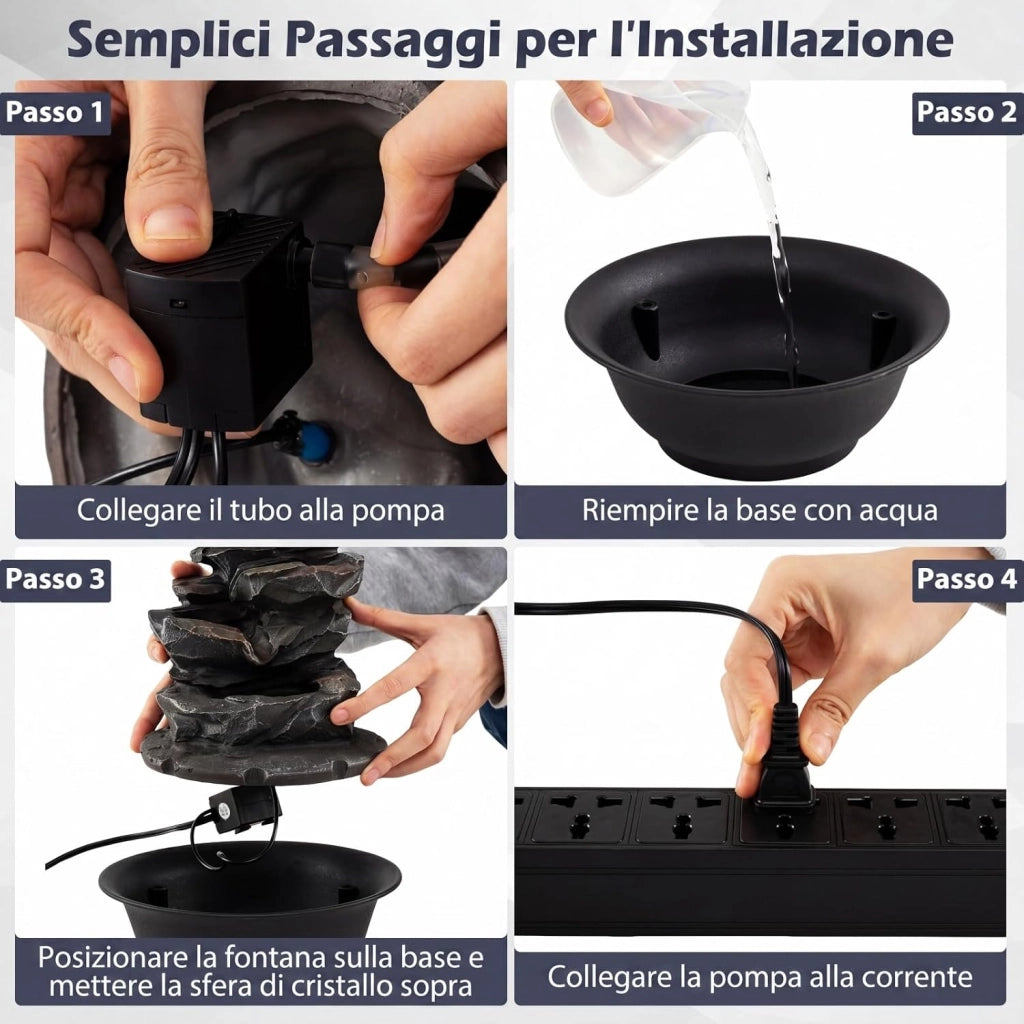 Semplici Passaggi per l'Installazione

Passo 1

Collegare il tubo alla pompa

Passo 2

Riempire la base con acqua

Passo 3

Posizionare la fontana sulla base e mettere la sfera di cristallo sopra

Passo 4

Collegare la pompa alla corrente