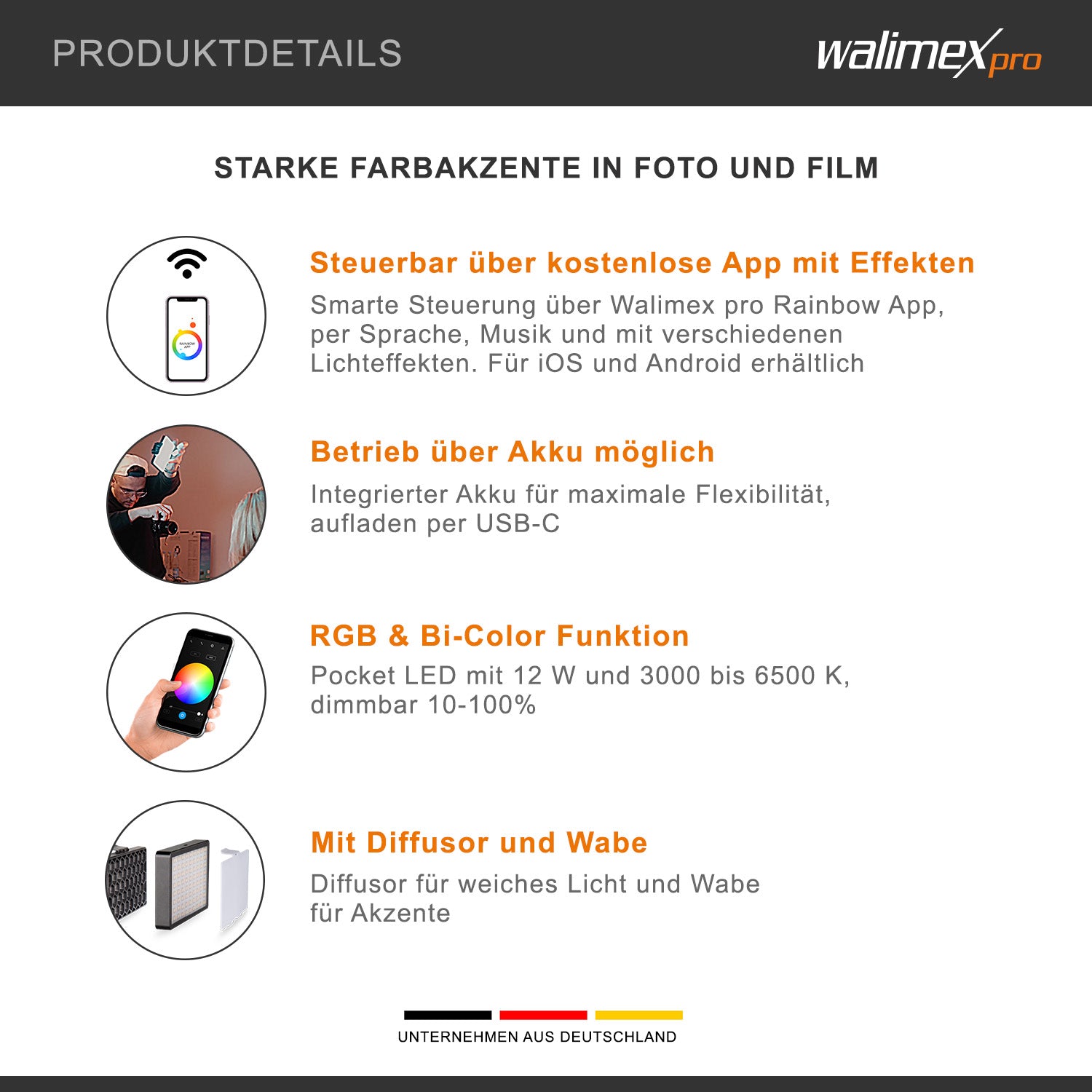 PRODUKTDETAILS

walimex pro

STARKE FARBAKZENTE IN FOTO UND FILM

RAINBOW APP

Steuerbar über kostenlose App mit Effekten

Smarte Steuerung über Walimex pro Rainbow App, per Sprache, Musik und mit verschiedenen Lichteffekten. Für iOS und Android erhältlich

Betrieb über Akku möglich

Integrierter Akku für maximale Flexibilität, aufladen per USB-C

RGB & Bi-Color Funktion

Pocket LED mit 12 W und 3000 bis 6500 K, dimmbar 10-100%

Mit Diffusor und Wabe

Diffusor für weiches Licht und Wabe für Akzente

UNTERNEHMEN AUS DEUTSCHLAND