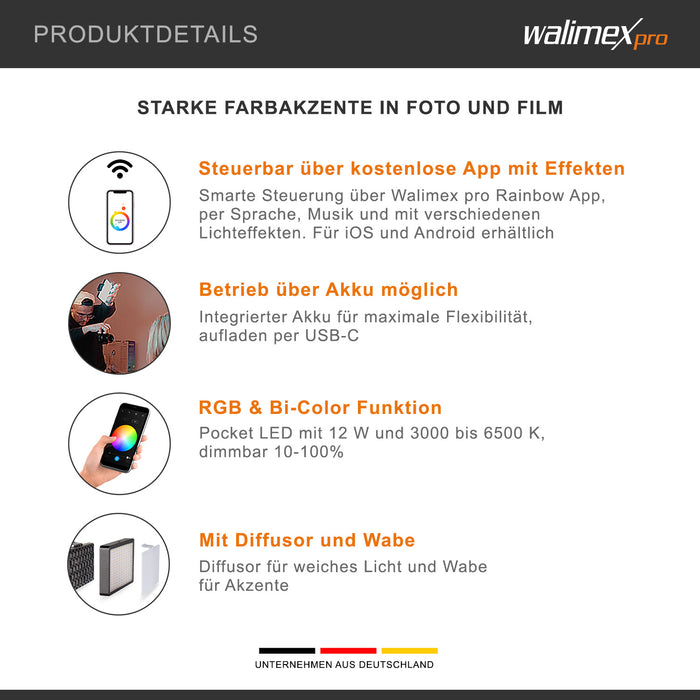 PRODUKTDETAILS

walimex pro

STARKE FARBAKZENTE IN FOTO UND FILM

Steuerbar über kostenlose App mit Effekten

Smarte Steuerung über Walimex pro Rainbow App, per Sprache, Musik und mit verschiedenen Lichteffekten. Für iOS und Android erhältlich

Betrieb über Akku möglich

Integrierter Akku für maximale Flexibilität, aufladen per USB-C

RGB & Bi-Color Funktion

Pocket LED mit 12 W und 3000 bis 6500 K, dimmbar 10-100%

Mit Diffusor und Wabe

Diffusor für weiches Licht und Wabe für Akzente

UNTERNEHMEN AUS DEUTSCHLAND