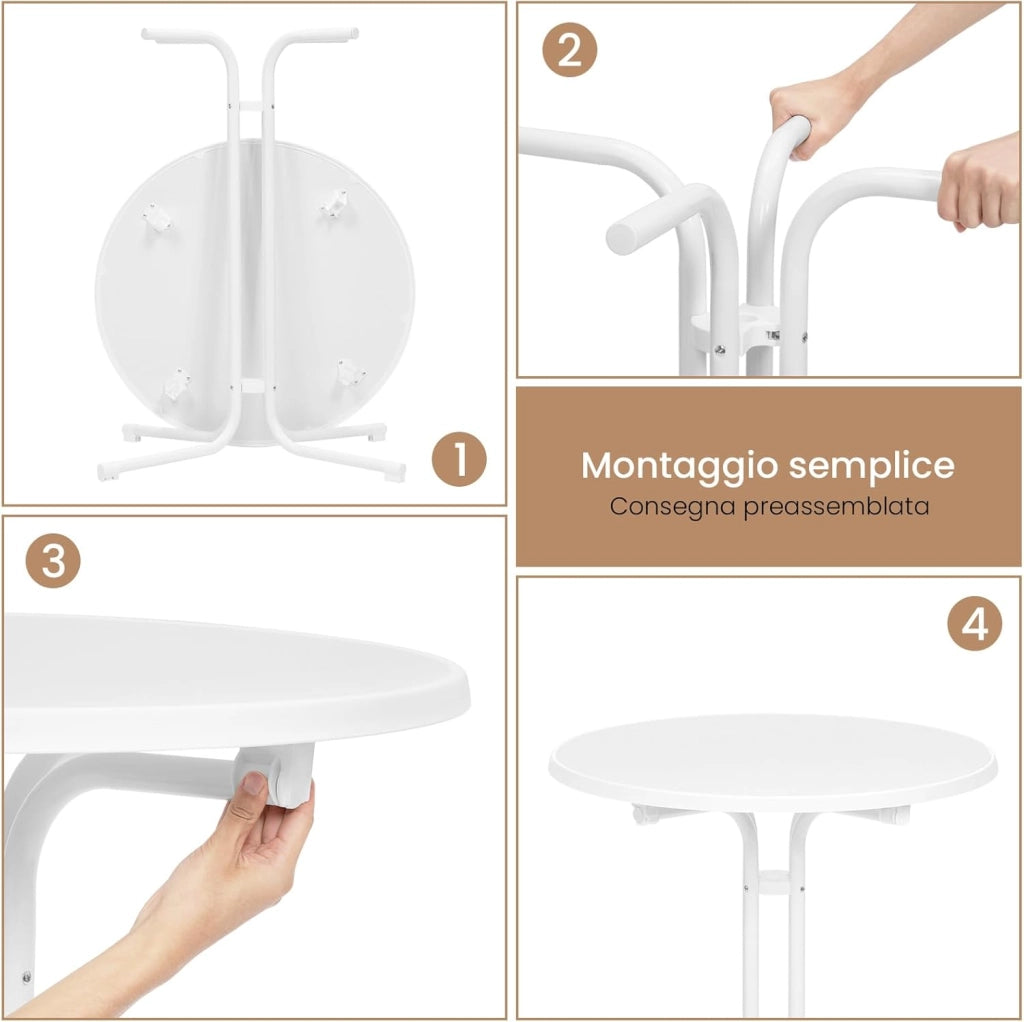 1

2

Montaggio semplice
Consegna preassemblata

3

4