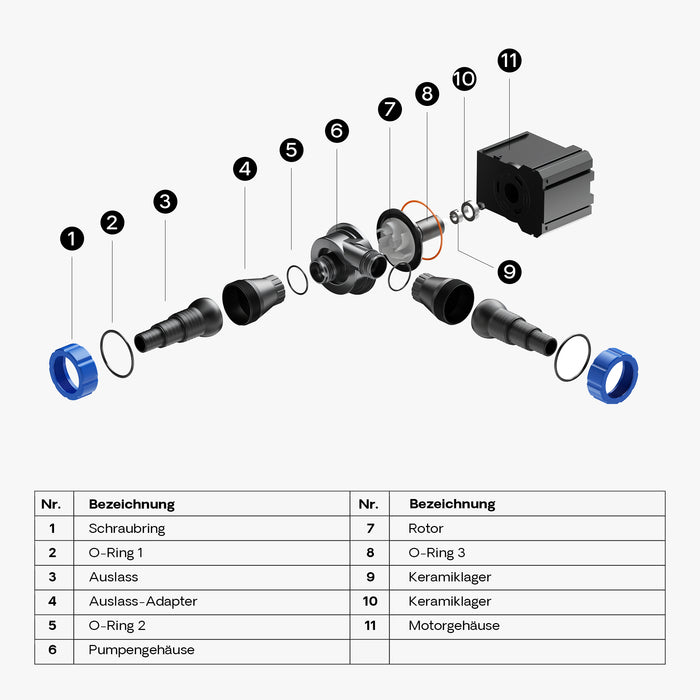 1 2 3 4 5 6 7 8 10 11 9

| Nr. | Bezeichnung | Nr. | Bezeichnung |
|---|---|---|---|
| 1 | Schraubring | 7 | Rotor |
| 2 | O-Ring 1 | 8 | O-Ring 3 |
| 3 | Auslass | 9 | Keramiklager |
| 4 | Auslass-Adapter | 10 | Keramiklager |
| 5 | O-Ring 2 | 11 | Motorgehäuse |
| 6 | Pumpengehäuse | | |