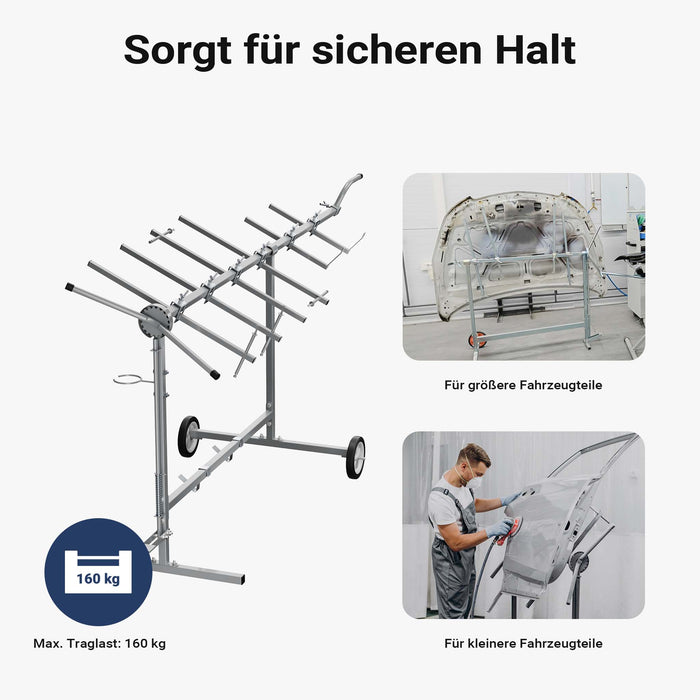 Sorgt für sicheren Halt

160 kg

Max. Traglast: 160 kg

Für größere Fahrzeugteile

Für kleinere Fahrzeugteile