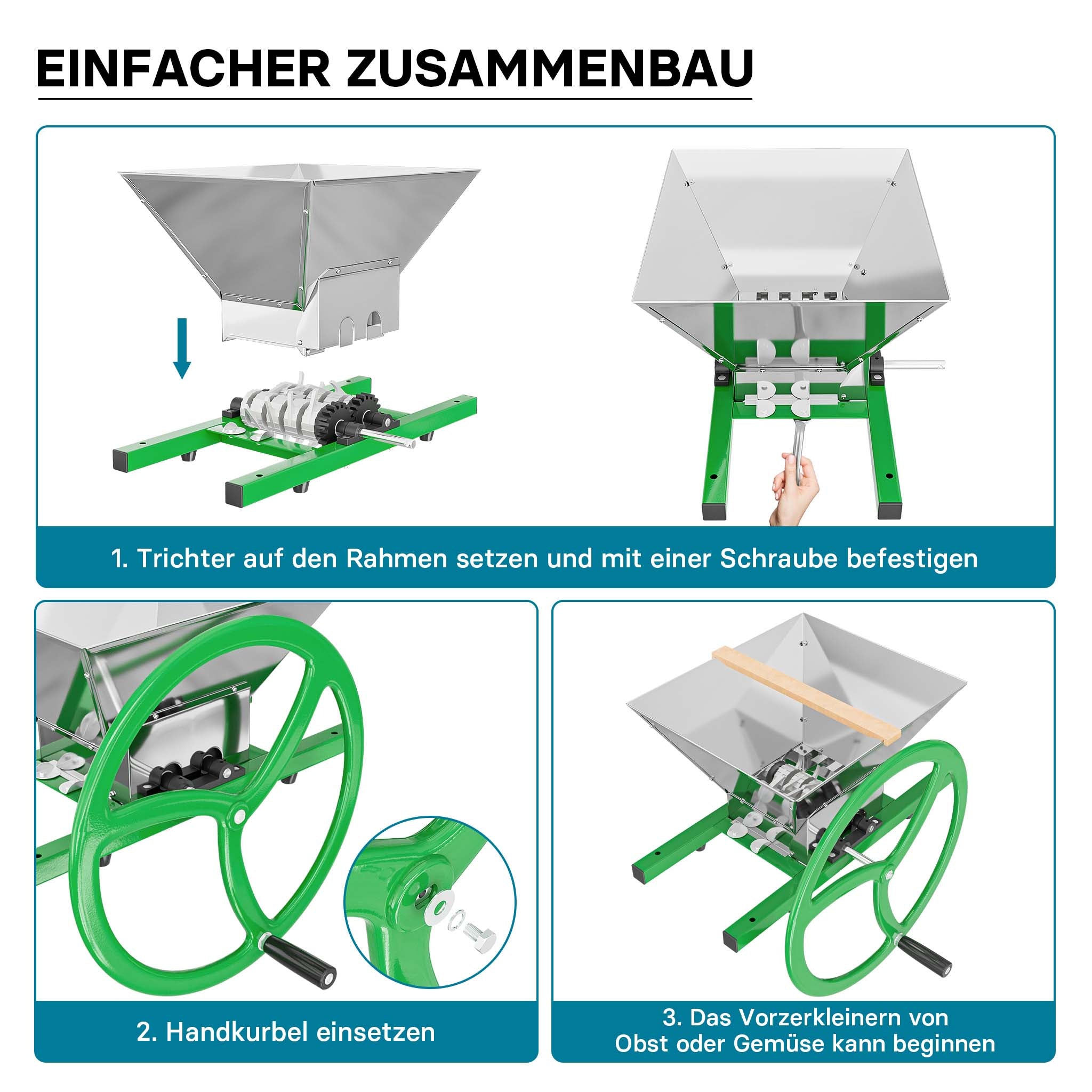 EINFACHER ZUSAMMENBAU

1. Trichter auf den Rahmen setzen und mit einer Schraube befestigen

2. Handkurbel einsetzen

3. Das Vorzerkleinern von Obst oder Gemüse kann beginnen