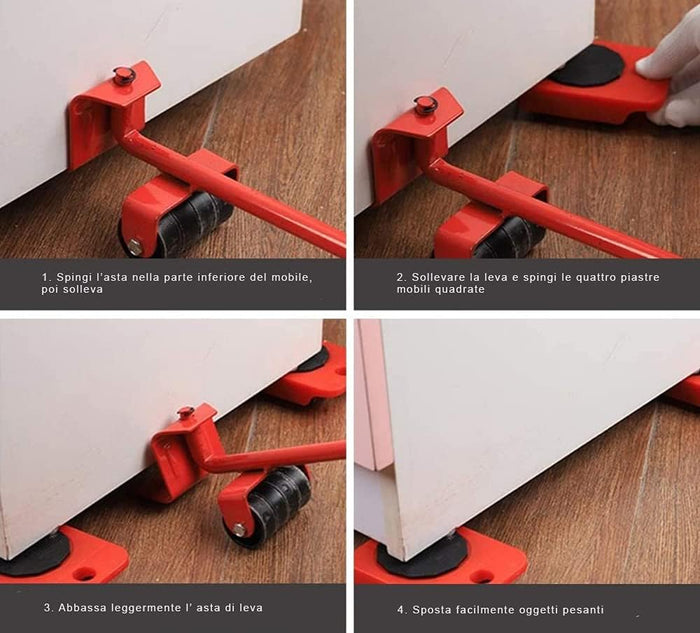 1. Spingi l'asta nella parte inferiore del mobile, poi solleva

2. Sollevare la leva e spingi le quattro piastre mobili quadrate

3. Abbassa leggermente l' asta di leva

4. Sposta facilmente oggetti pesanti