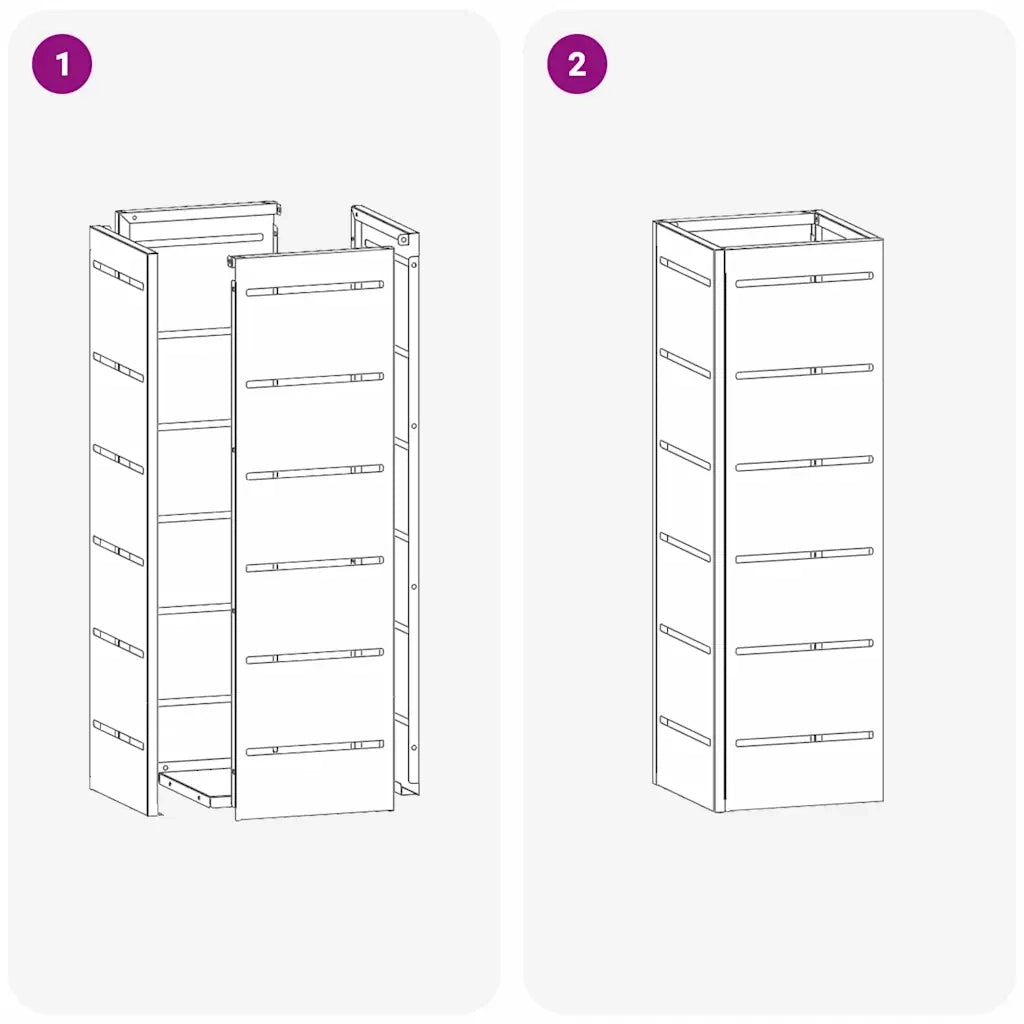 1

2