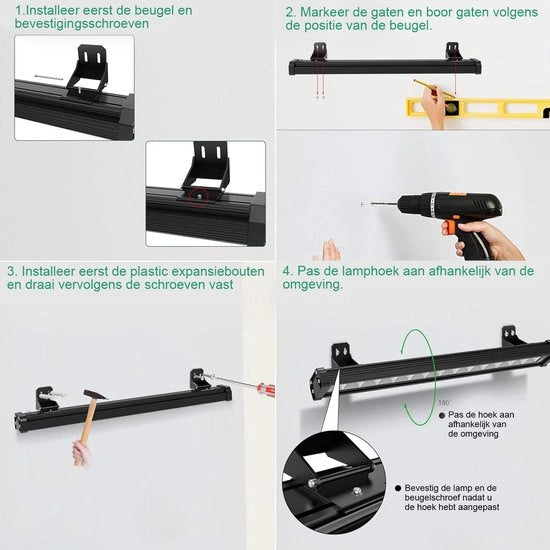 1.Installeer eerst de beugel en bevestigingsschroeven

2. Markeer de gaten en boor gaten volgens de positie van de beugel.

3. Installeer eerst de plastic expansiebouten en draai vervolgens de schroeven vast

4. Pas de lamphoek aan afhankelijk van de omgeving.

180°

• Pas de hoek aan afhankelijk van de omgeving

• Bevestig de lamp en de beugelschroef nadat u de hoek hebt aangepast