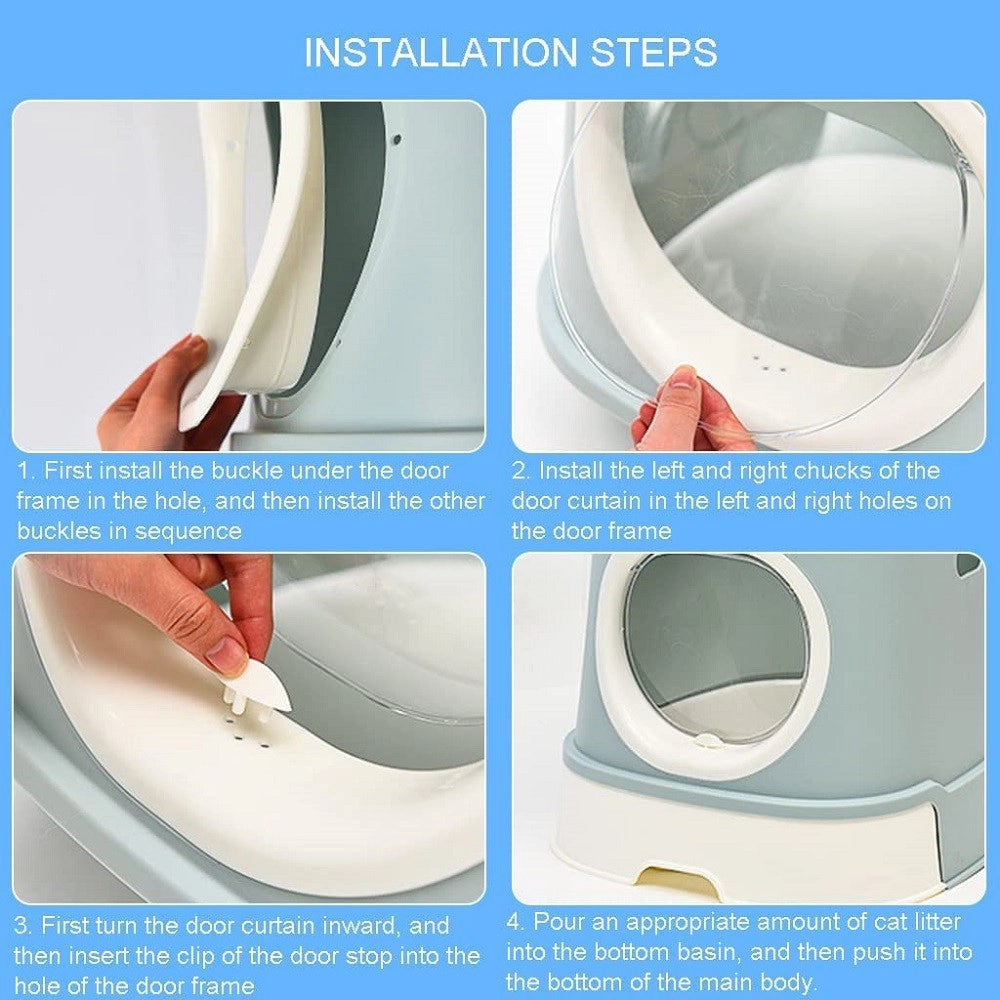 INSTALLATION STEPS

1. First install the buckle under the door frame in the hole, and then install the other buckles in sequence

2. Install the left and right chucks of the door curtain in the left and right holes on the door frame

3. First turn the door curtain inward, and then insert the clip of the door stop into the hole of the door frame

4. Pour an appropriate amount of cat litter into the bottom basin, and then push it into the bottom of the main body.