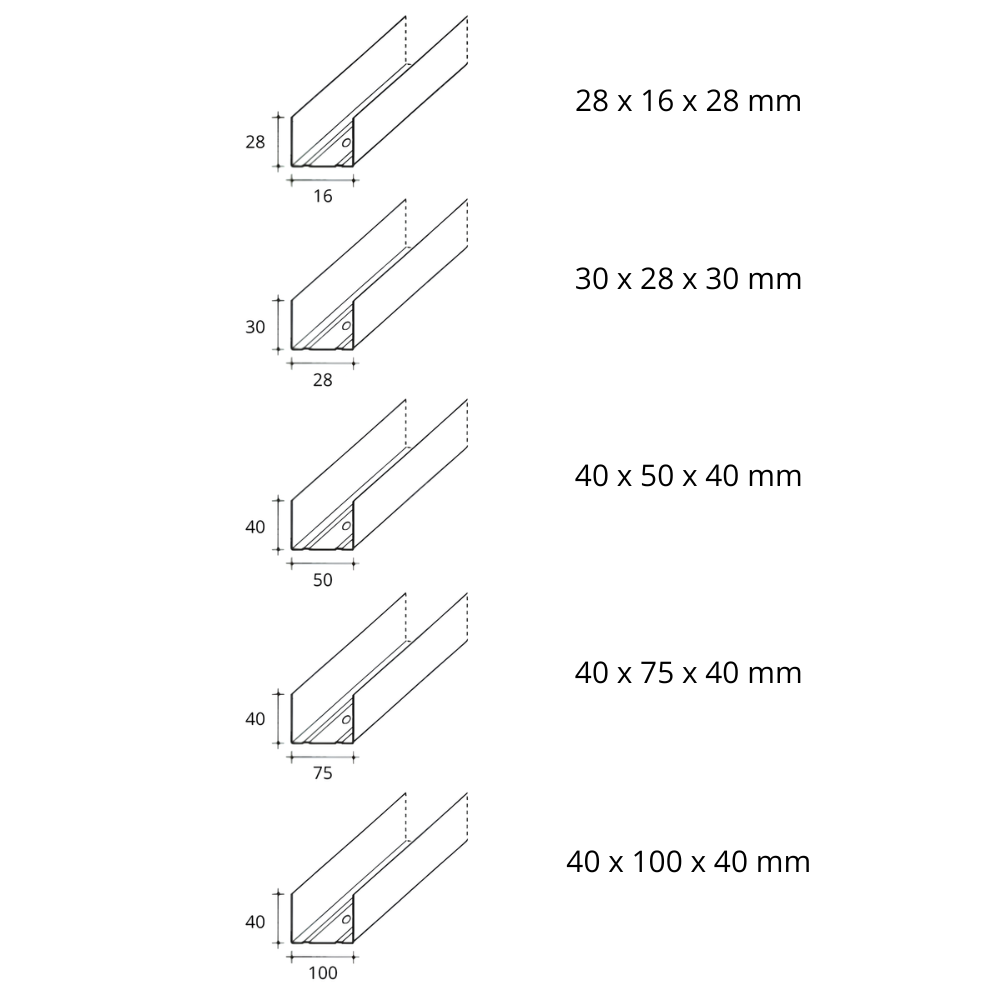 28
16
28 x 16 x 28 mm

30
28
30 x 28 x 30 mm

40
50
40 x 50 x 40 mm

40
75
40 x 75 x 40 mm

40
100
40 x 100 x 40 mm