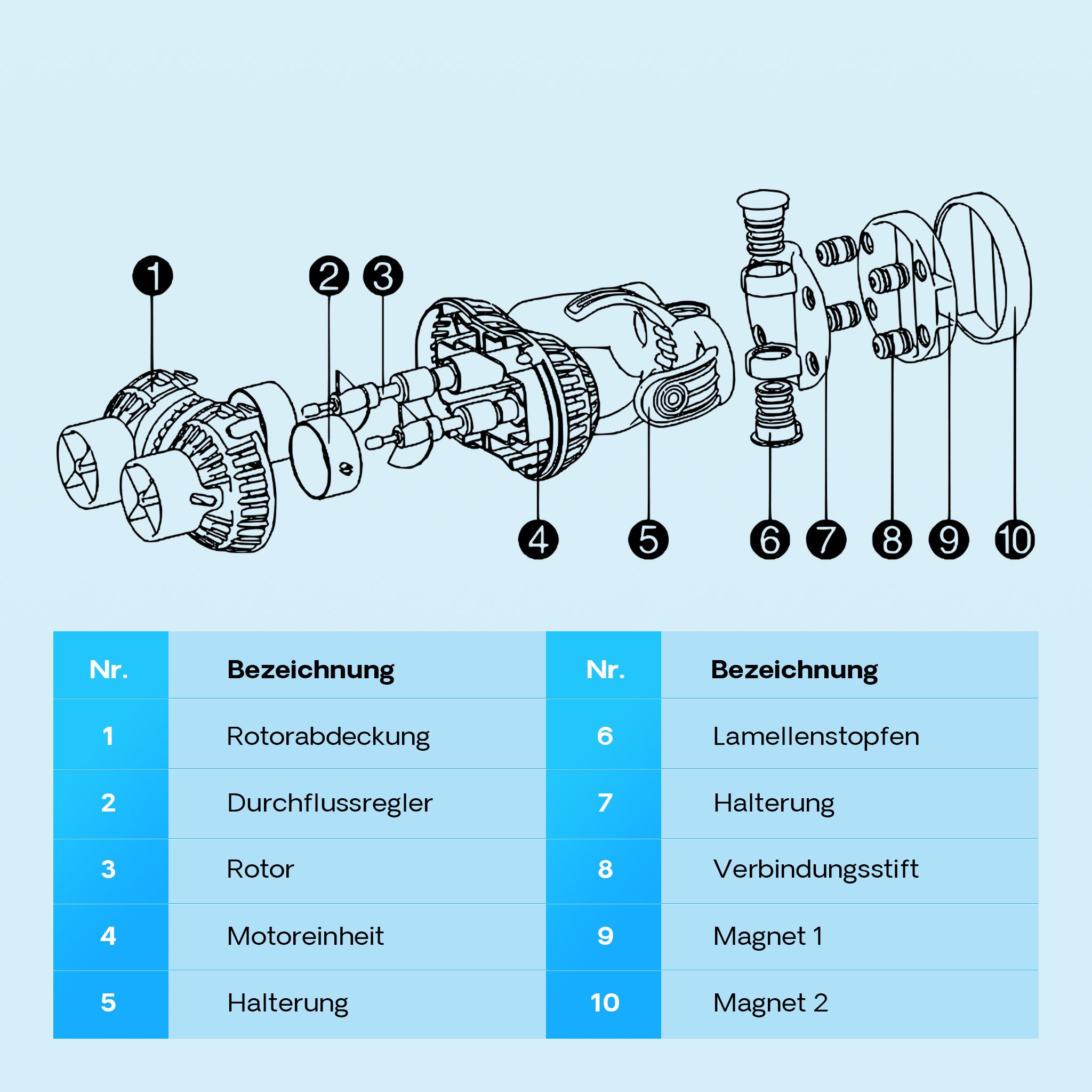 1 2 3 4 5 6 7 8 9 10

| Nr. | Bezeichnung | Nr. | Bezeichnung |
|---|---|---|---|
| 1 | Rotorabdeckung | 6 | Lamellenstopfen |
| 2 | Durchflussregler | 7 | Halterung |
| 3 | Rotor | 8 | Verbindungsstift |
| 4 | Motoreinheit | 9 | Magnet 1 |
| 5 | Halterung | 10 | Magnet 2 |