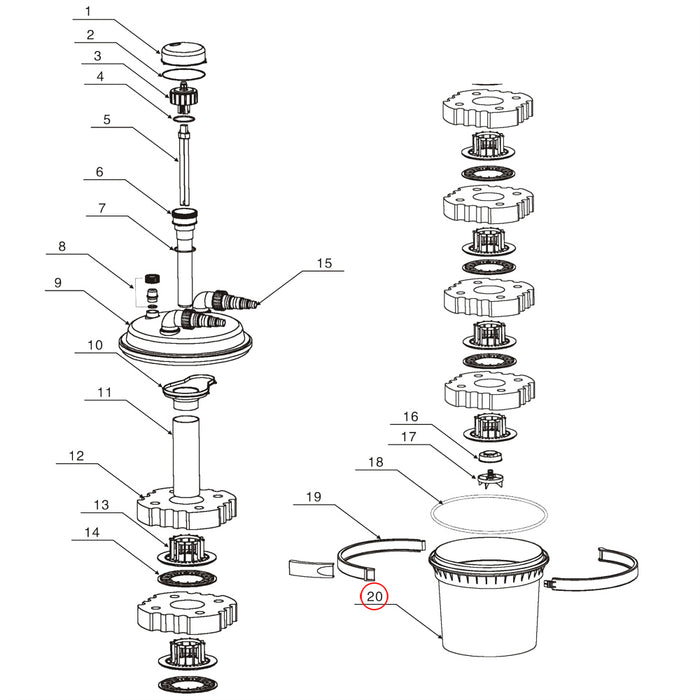 1
2
3
4
5
6
7
8
9
10
11
12
13
14
15
16
17
18
19
20