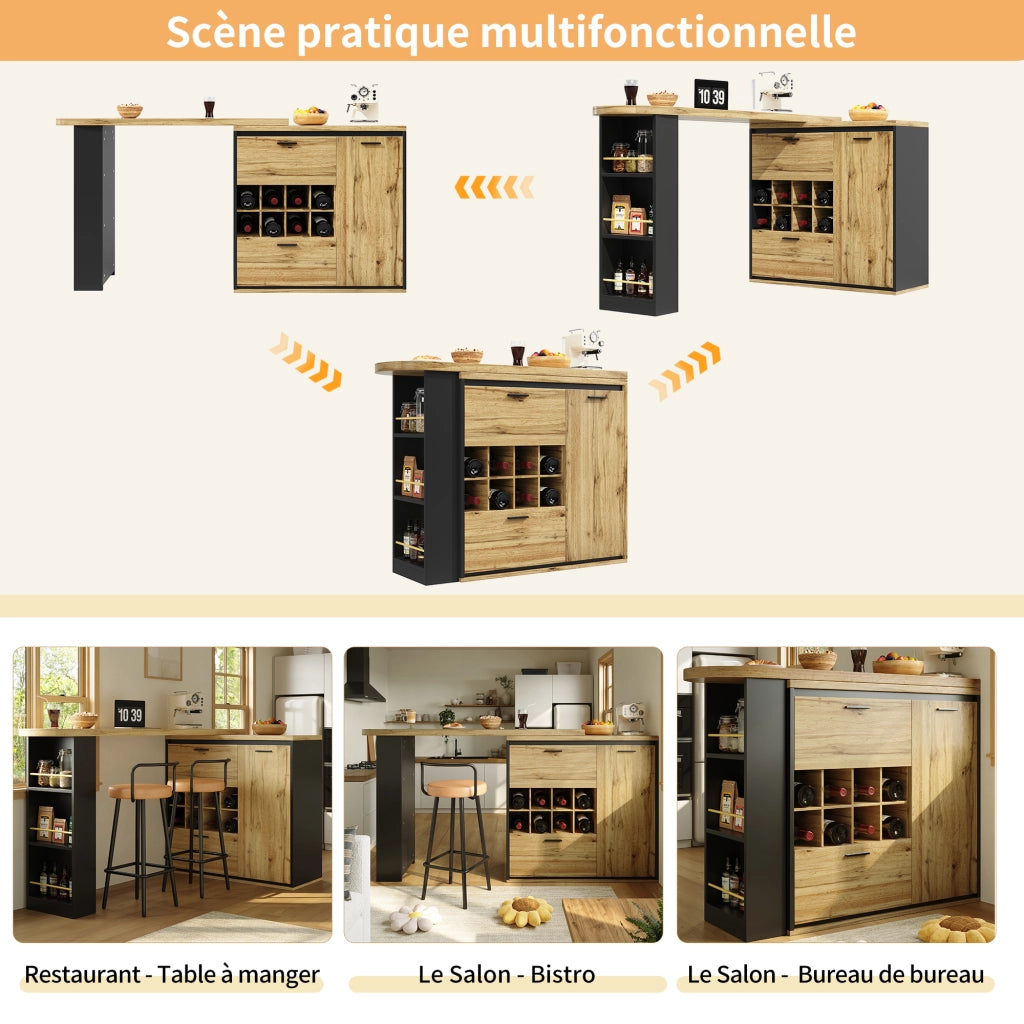 Scène pratique multifonctionnelle

10 39

10 39

Restaurant - Table à manger

Le Salon - Bistro

Le Salon - Bureau de bureau